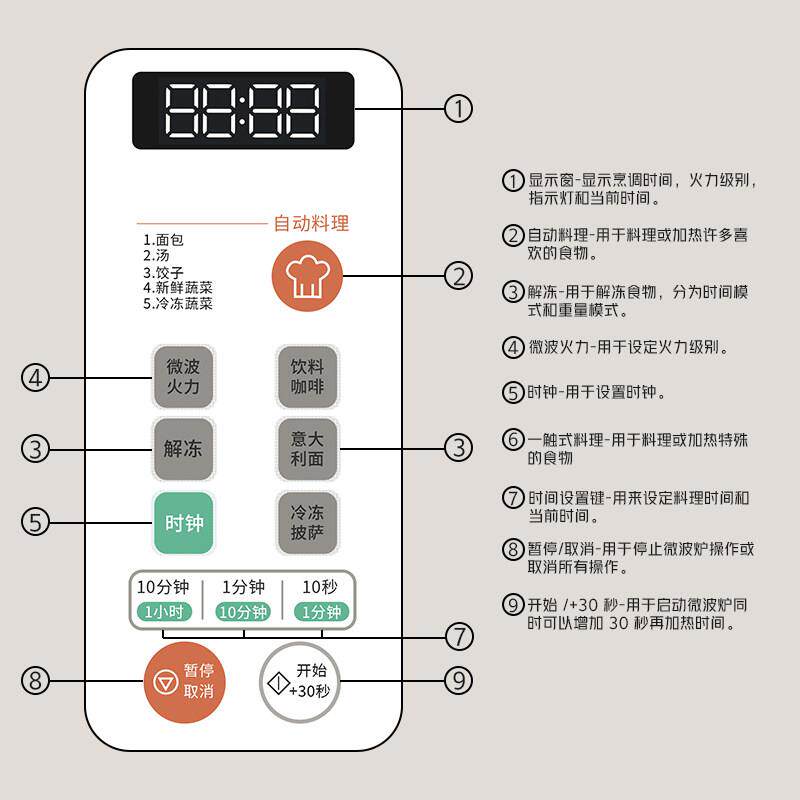 88:88

①

自动料理

1.面包
2.汤
3.饺子
4.新鲜蔬菜
5.冷冻蔬菜

②

④ 微波火力

饮料咖啡

③ 解冻

意大利面 ③

⑤ 时钟

冷冻披萨

10分钟 1小时
1分钟 10分钟
10秒 1分钟

⑦

⑧ 暂停取消

开始 +30秒 ⑨

①显示窗-显示烹调时间，火力级别，指示灯和当前时间。

②自动料理-用于料理或加热许多喜欢的食物。

③解冻-用于解冻食物，分为时间模式和重量模式。

④微波火力-用于设定火力级别。

⑤时钟-用于设置时钟。

⑥一触式料理-用于料理或加热特殊的食物

⑦时间设置键-用来设定料理时间和当前时间。

⑧暂停/取消-用于停止微波炉操作或取消所有操作。

⑨开始 /+30 秒-用于启动微波炉同时可以增加 30 秒再加热时间。