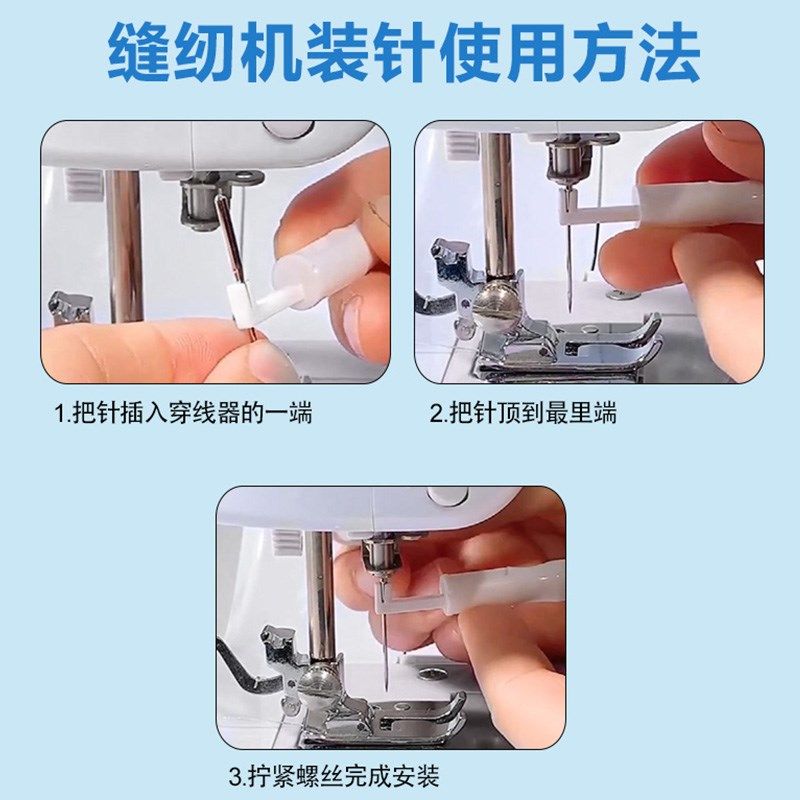 缝纫机装针使用方法

1.把针插入穿线器的一端

2.把针顶到最里端

3.拧紧螺丝完成安装