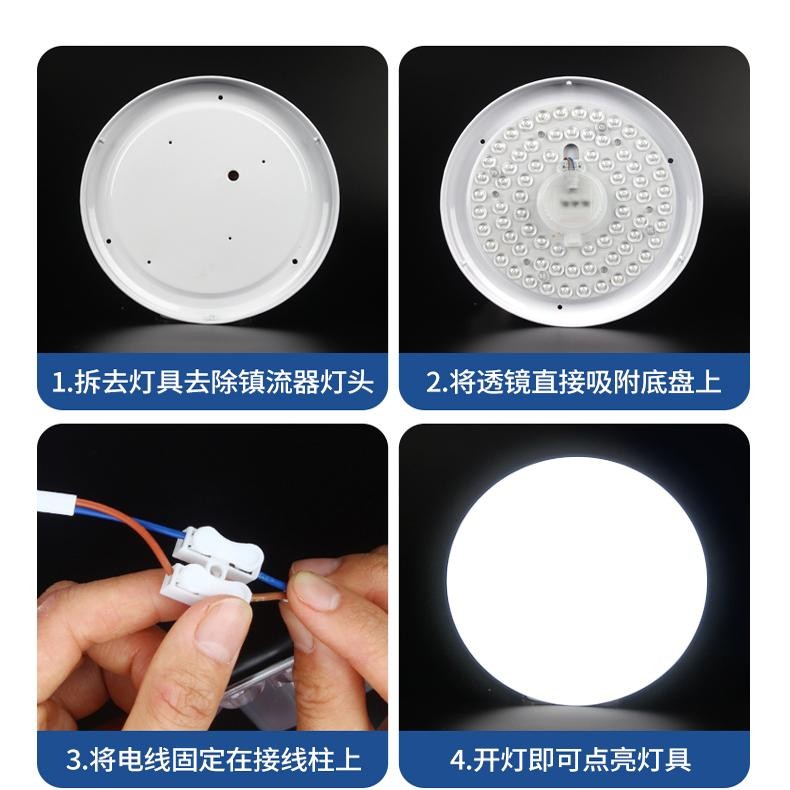 1.拆去灯具去除镇流器灯头

2.将透镜直接吸附底盘上

3.将电线固定在接线柱上

4.开灯即可点亮灯具