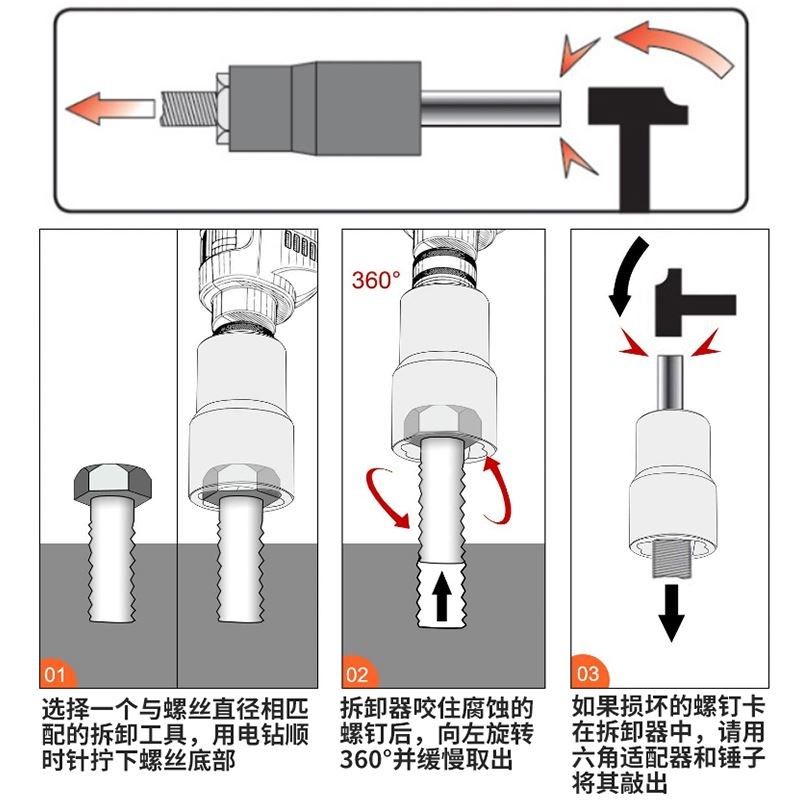 360°

01

选择一个与螺丝直径相匹配的拆卸工具，用电钻顺时针拧下螺丝底部

02

拆卸器咬住腐蚀的螺钉后，向左旋转360°并缓慢取出

03

如果损坏的螺钉卡在拆卸器中，请用六角适配器和锤子将其敲出