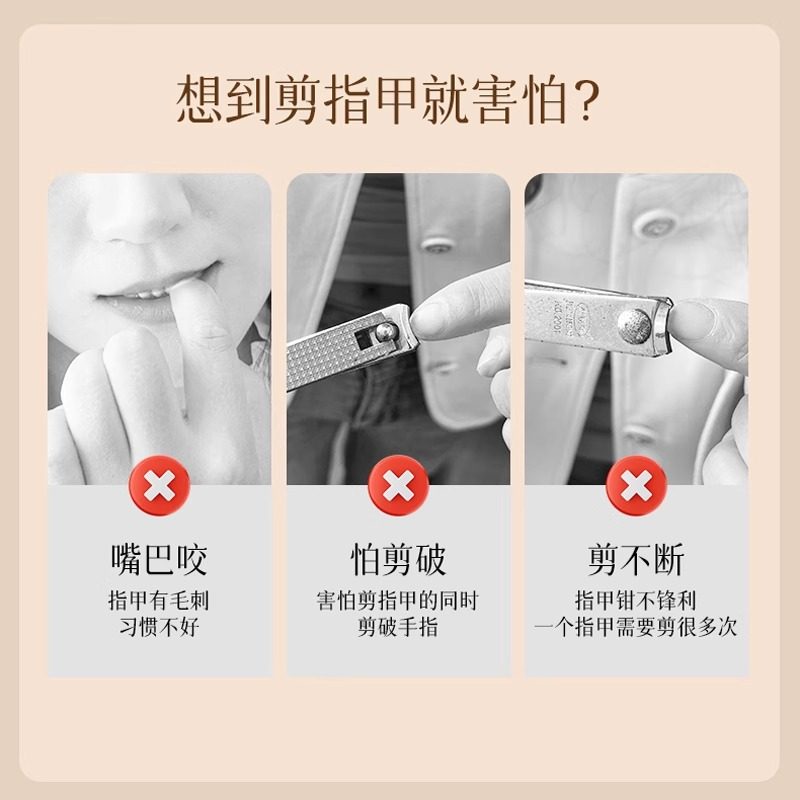 想到剪指甲就害怕?

嘴巴咬
指甲有毛刺
习惯不好

怕剪破
害怕剪指甲的同时
剪破手指

剪不断
指甲钳不锋利
一个指甲需要剪很多次