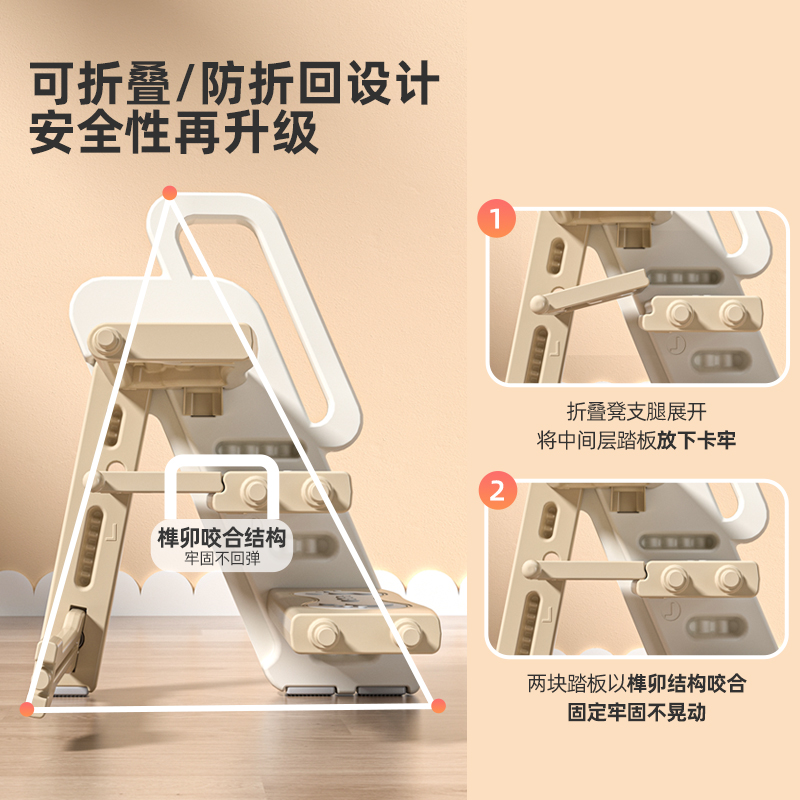 可折叠/防折回设计
安全性再升级

榫卯咬合结构
牢固不回弹

1

折叠凳支腿展开
将中间层踏板放下卡牢

2

两块踏板以榫卯结构咬合
固定牢固不晃动