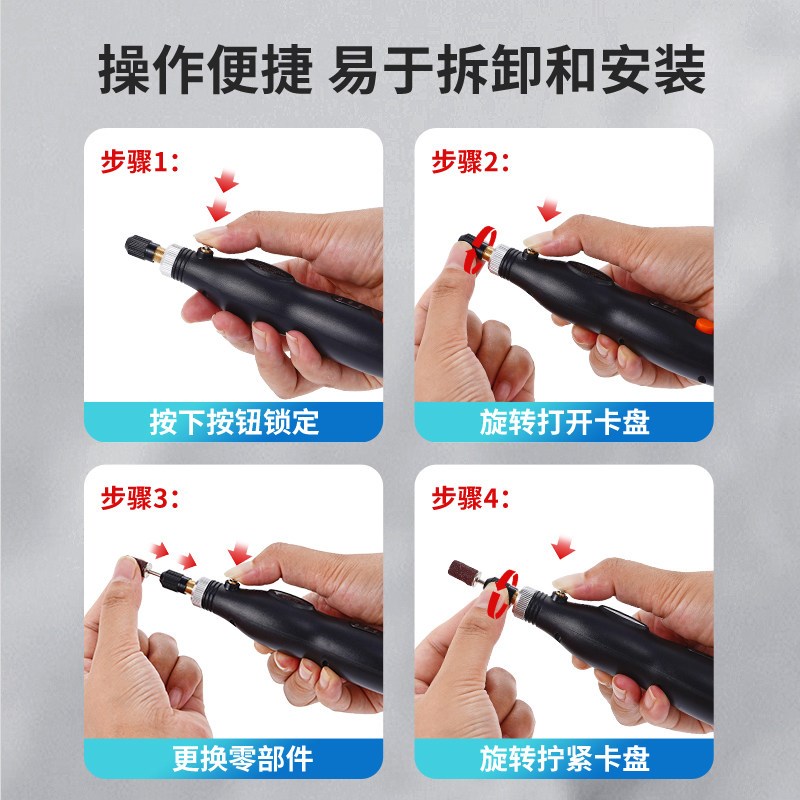 操作便捷 易于拆卸和安装

步骤1:

按下按钮锁定

步骤2:

旋转打开卡盘

步骤3:

更换零部件

步骤4:

旋转拧紧卡盘