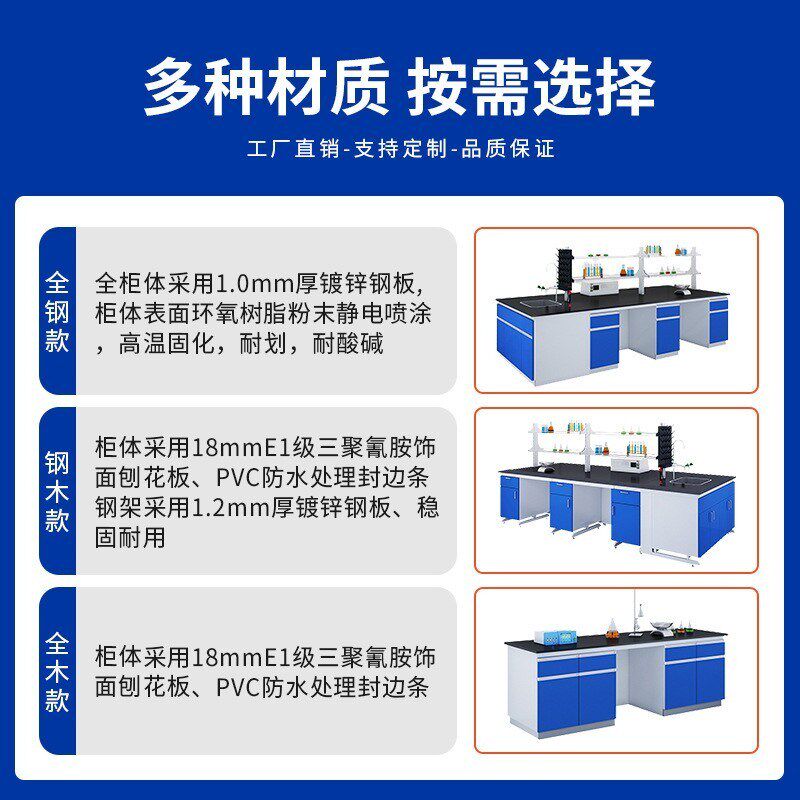 多种材质 按需选择

工厂直销-支持定制-品质保证

全钢款

全柜体采用1.0mm厚镀锌钢板，柜体表面环氧树脂粉末静电喷涂，高温固化，耐划，耐酸碱

钢木款

柜体采用18mmE1级三聚氰胺饰面刨花板、PVC防水处理封边条钢架采用1.2mm厚镀锌钢板、稳固耐用

全木款

柜体采用18mmE1级三聚氰胺饰面刨花板、PVC防水处理封边条