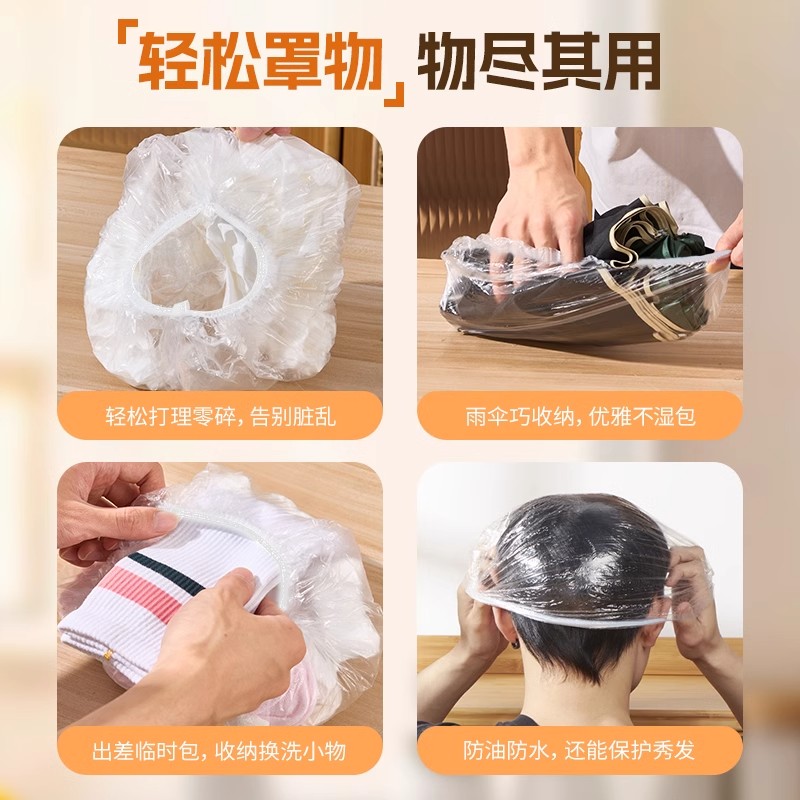 「轻松罩物」物尽其用

轻松打理零碎，告别脏乱

雨伞巧收纳，优雅不湿包

出差临时包，收纳换洗小物

防油防水，还能保护秀发