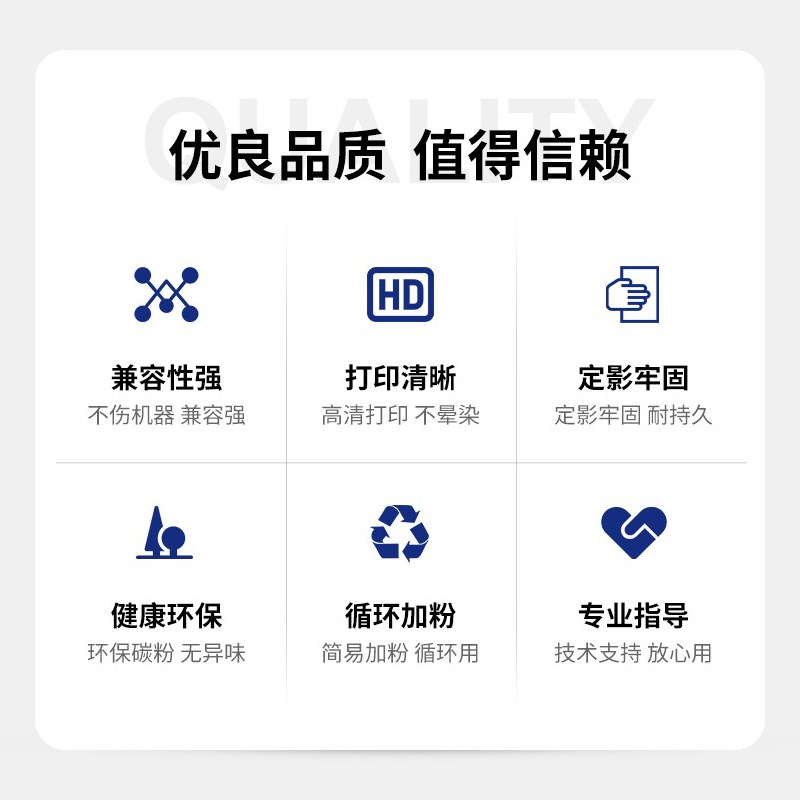 QUALITY

优良品质 值得信赖

HD

兼容性强
不伤机器 兼容强

打印清晰
高清打印 不晕染

定影牢固
定影牢固 耐持久

健康环保
环保碳粉 无异味

循环加粉
简易加粉 循环用

专业指导
技术支持 放心用