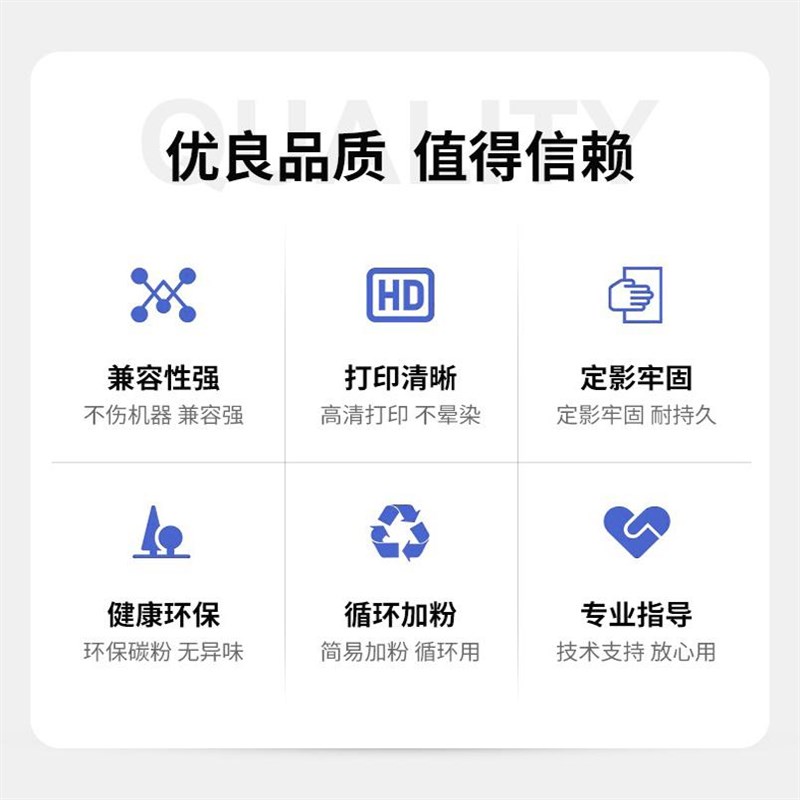 优良品质 值得信赖

HD

兼容性强
不伤机器 兼容强

打印清晰
高清打印 不晕染

定影牢固
定影牢固 耐持久

健康环保
环保碳粉 无异味

循环加粉
简易加粉 循环用

专业指导
技术支持 放心用

QUALITY