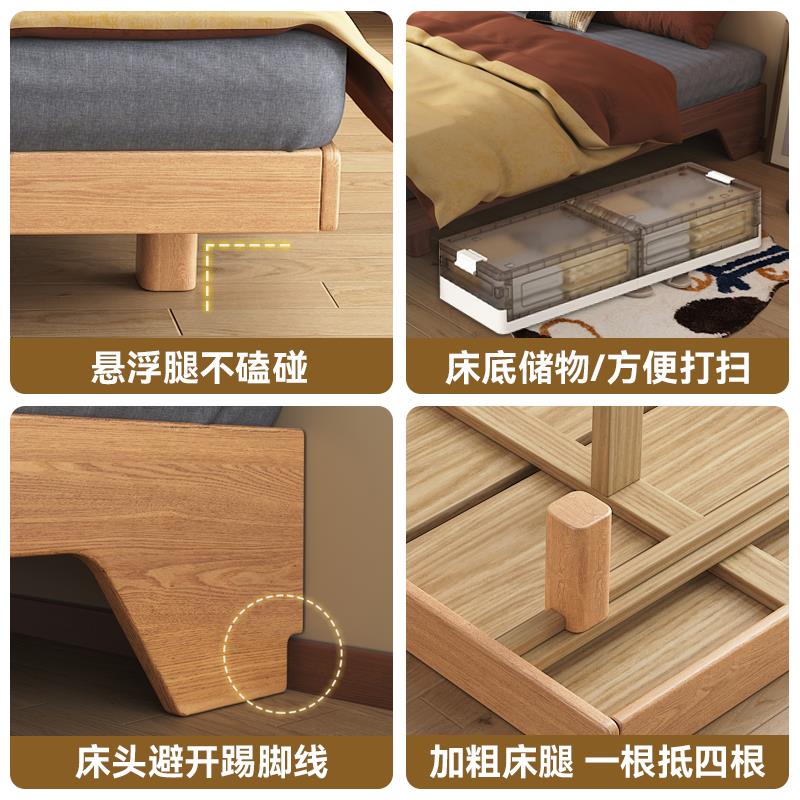 悬浮腿不磕碰

床底储物/方便打扫

床头避开踢脚线

加粗床腿 一根抵四根