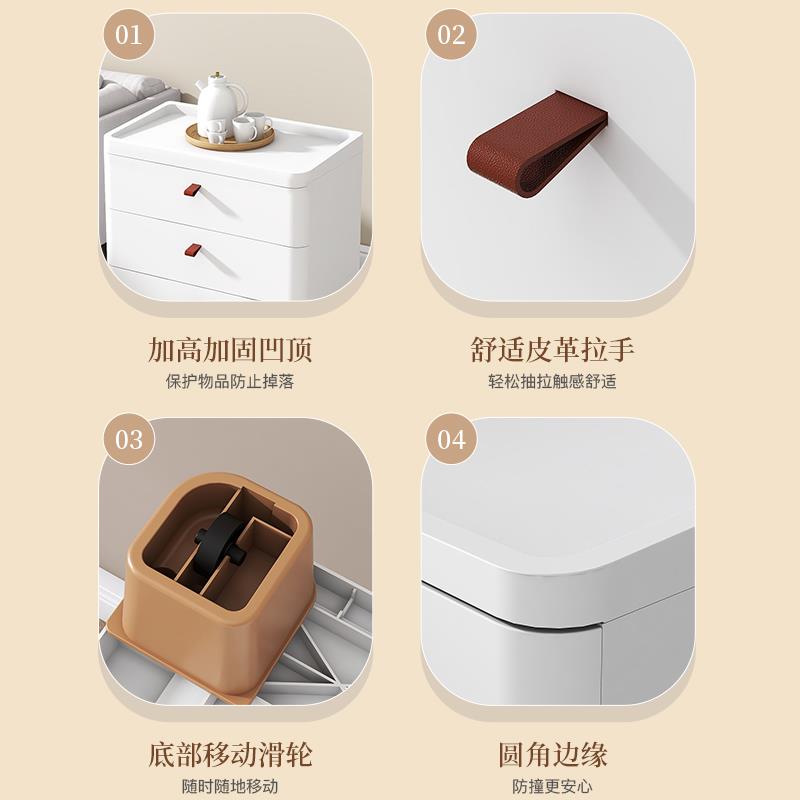 01

加高加固凹顶

保护物品防止掉落

02

舒适皮革拉手

轻松抽拉触感舒适

03

底部移动滑轮

随时随地移动

04

圆角边缘

防撞更安心