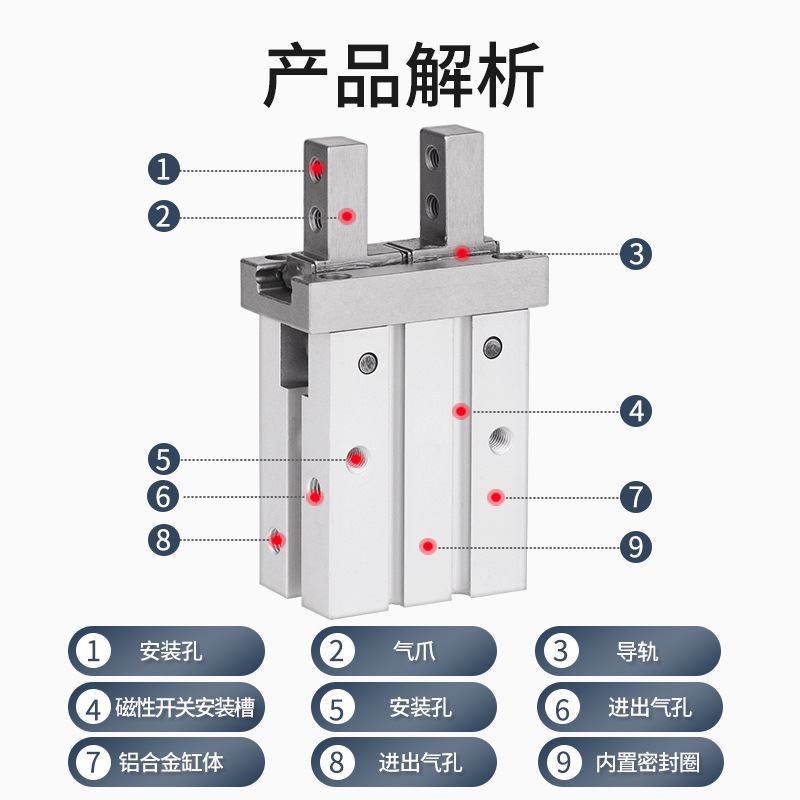 产品解析

1
2
3
4
5
6
7
8
9

1 安装孔
2 气爪
3 导轨
4 磁性开关安装槽
5 安装孔
6 进出气孔
7 铝合金缸体
8 进出气孔
9 内置密封圈