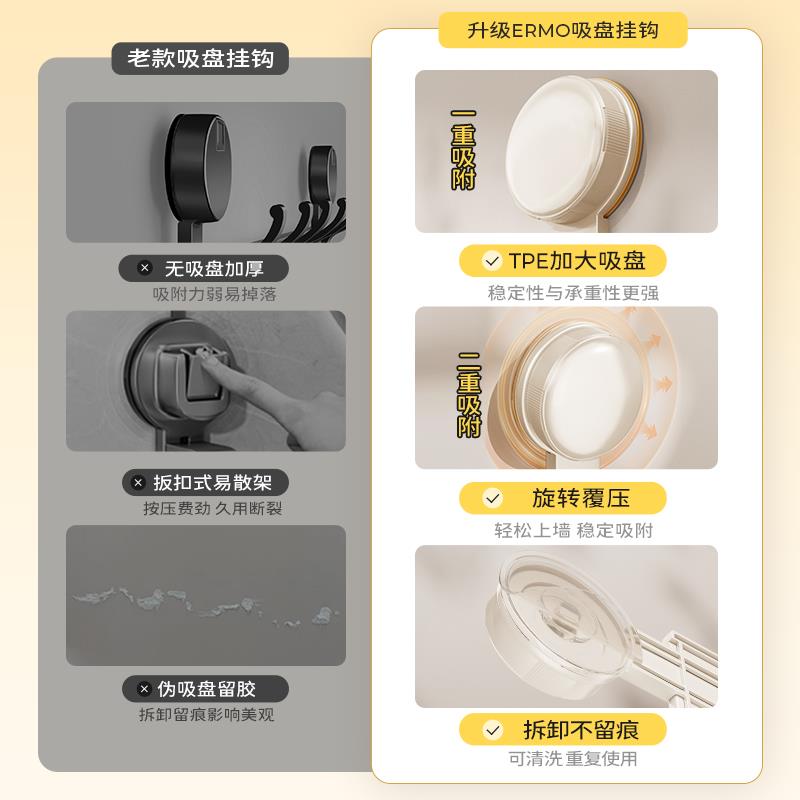 老款吸盘挂钩

无吸盘加厚
吸附力弱易掉落

扳扣式易散架
按压费劲 久用断裂

伪吸盘留胶
拆卸留痕影响美观

升级ERMO吸盘挂钩

一重吸附

TPE加大吸盘
稳定性与承重性更强

二重吸附

旋转覆压
轻松上墙 稳定吸附

拆卸不留痕
可清洗 重复使用