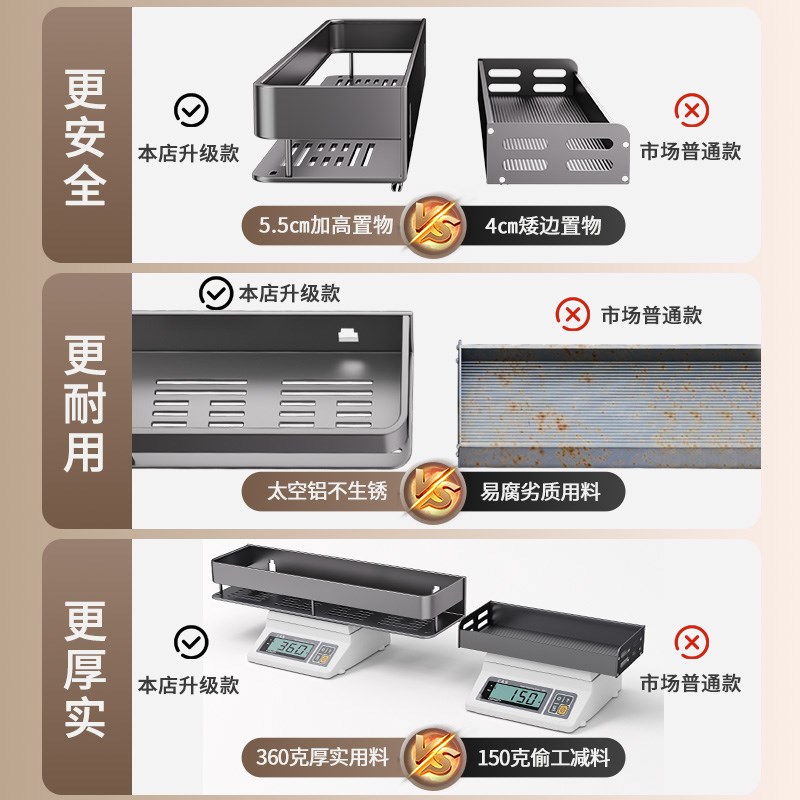 更安全

本店升级款

市场普通款

5.5cm加高置物 VS 4cm矮边置物

更耐用

本店升级款

市场普通款

太空铝不生锈 VS 易腐劣质用料

更厚实

本店升级款

360

150

市场普通款

360克厚实用料 VS 150克偷工减料