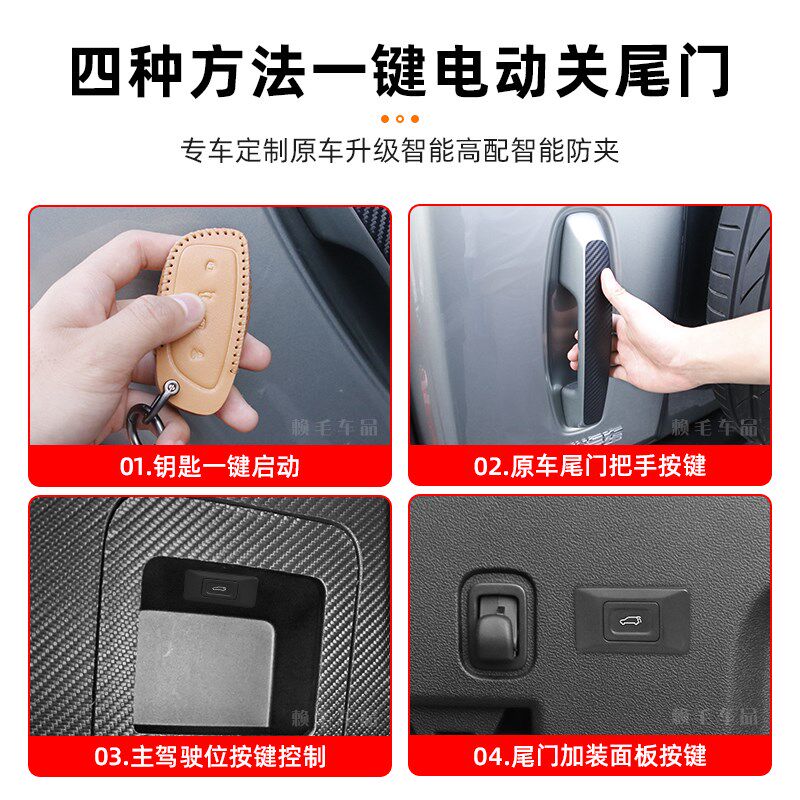 四种方法一键电动关尾门

专车定制原车升级智能高配智能防夹

赖毛车品

01.钥匙一键启动

赖毛车品

02.原车尾门把手按键

赖毛车品

03.主驾驶位按键控制

赖毛车品

04.尾门加装面板按键