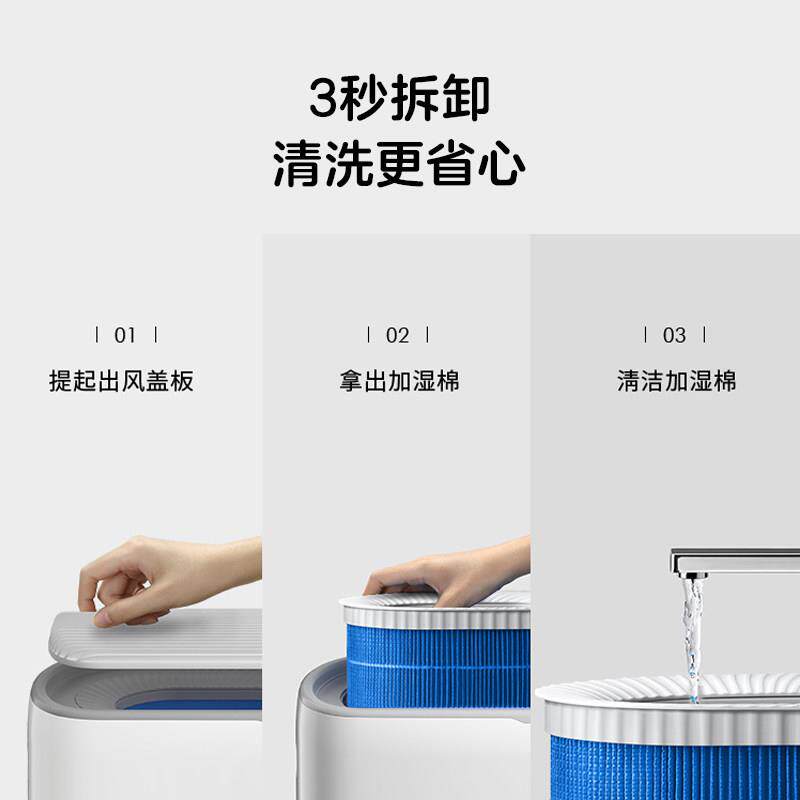 3秒拆卸
清洗更省心

| 01 |
提起出风盖板

| 02 |
拿出加湿棉

| 03 |
清洁加湿棉