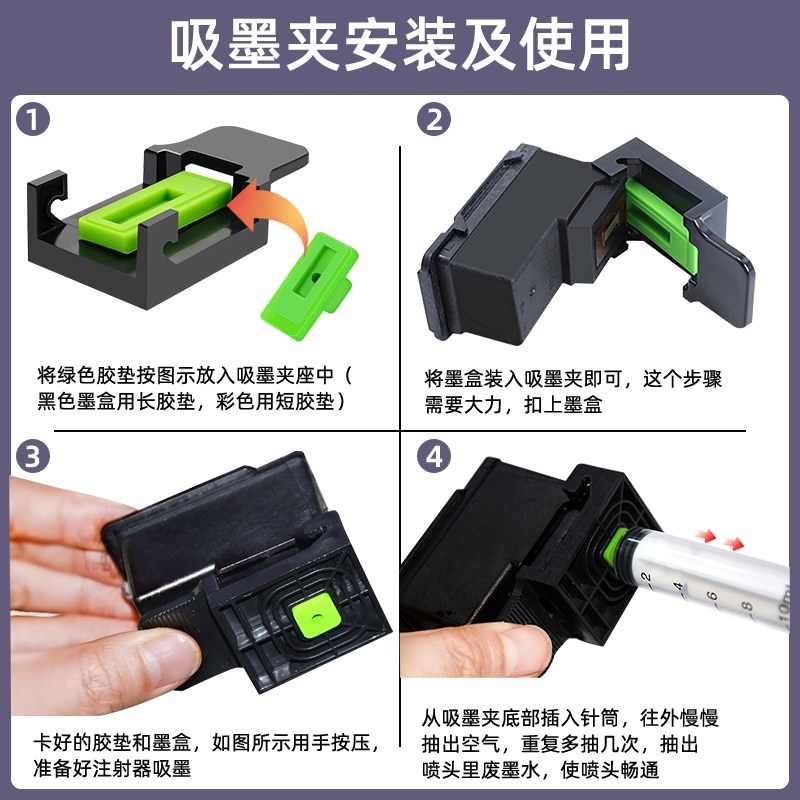 吸墨夹安装及使用

1

将绿色胶垫按图示放入吸墨夹座中（黑色墨盒用长胶垫，彩色用短胶垫）

2

将墨盒装入吸墨夹即可，这个步骤需要大力，扣上墨盒

3

卡好的胶垫和墨盒，如图所示用手按压，准备好注射器吸墨

4

2 4 6 8 10ml

从吸墨夹底部插入针筒，往外慢慢抽出空气，重复多抽几次，抽出喷头里废墨水，使喷头畅通