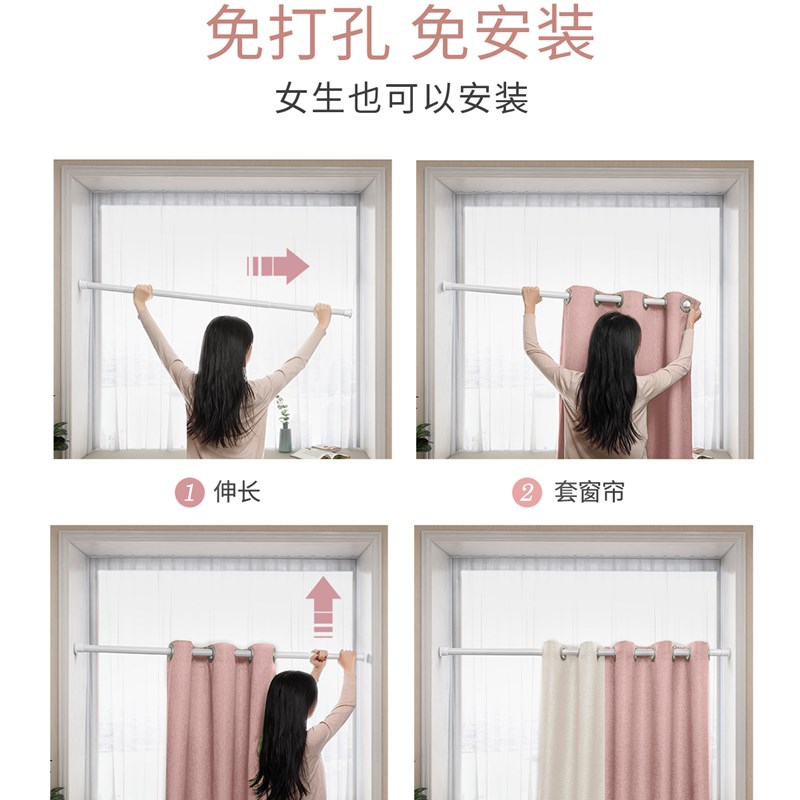 免打孔 免安装

女生也可以安装

1 伸长

2 套窗帘