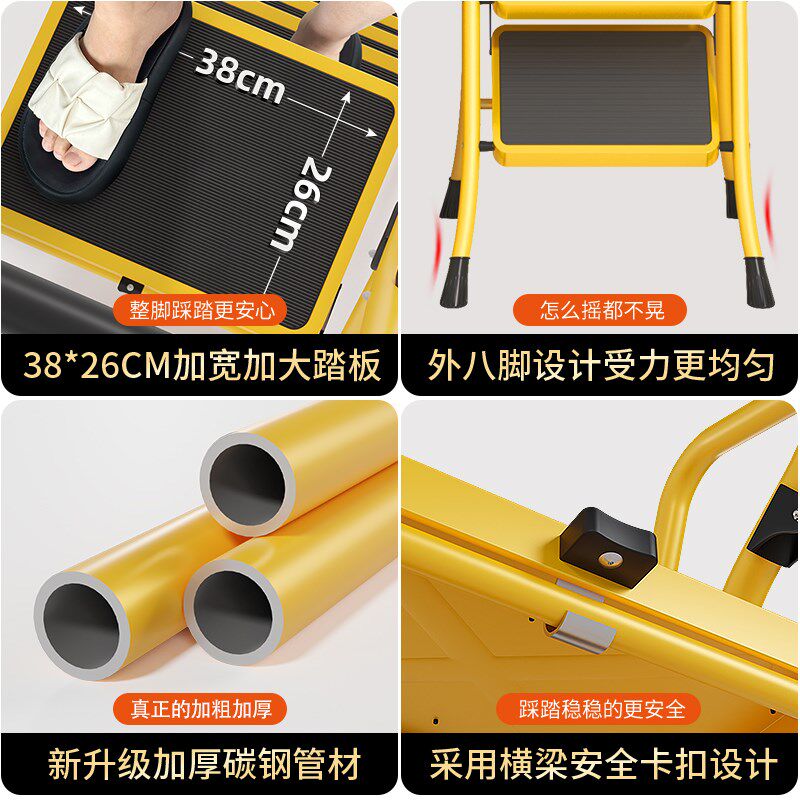 38cm

26cm

整脚踩踏更安心

38*26CM加宽加大踏板

怎么摇都不晃

外八脚设计受力更均匀

真正的加粗加厚

新升级加厚碳钢管材

踩踏稳稳的更安全

采用横梁安全卡扣设计