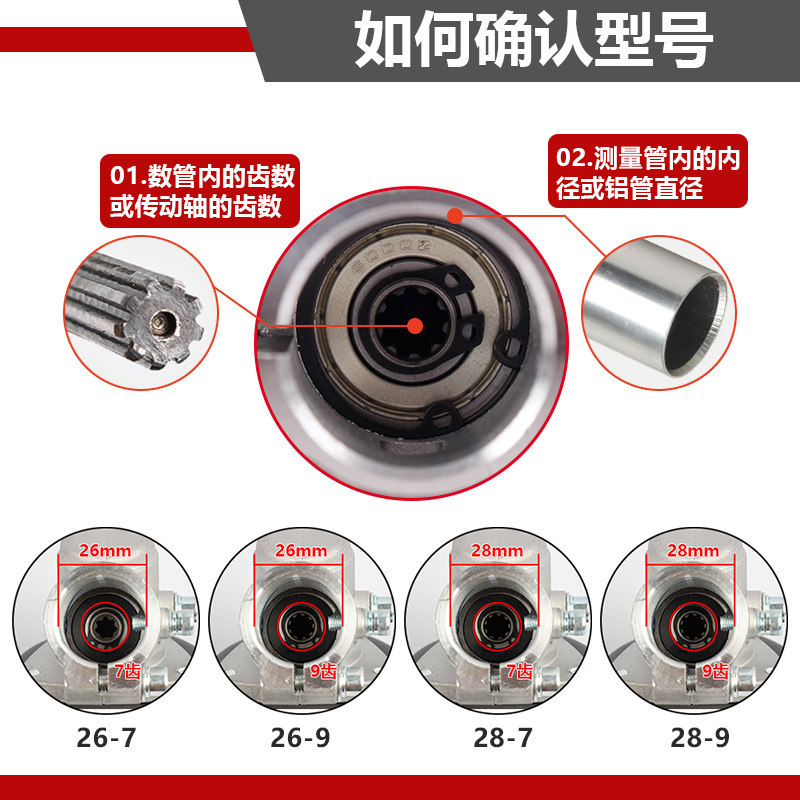 如何确认型号

01.数管内的齿数或传动轴的齿数

02.测量管内的内径或铝管直径

6000Z

26mm
7齿
26-7

26mm
9齿
26-9

28mm
7齿
28-7

28mm
9齿
28-9