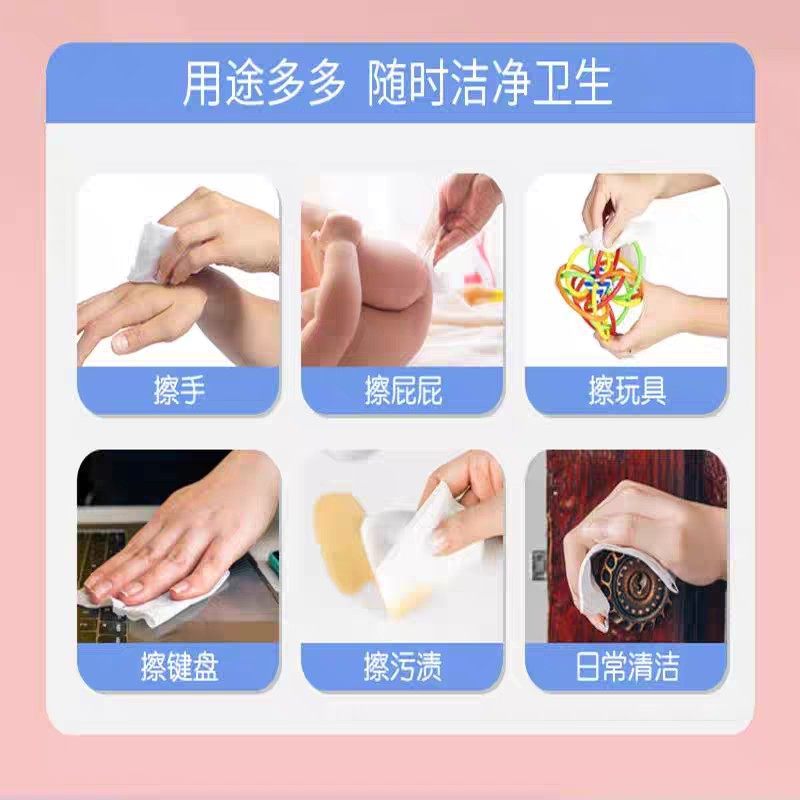 用途多多 随时洁净卫生

擦手

擦屁屁

擦玩具

擦键盘

擦污渍

日常清洁