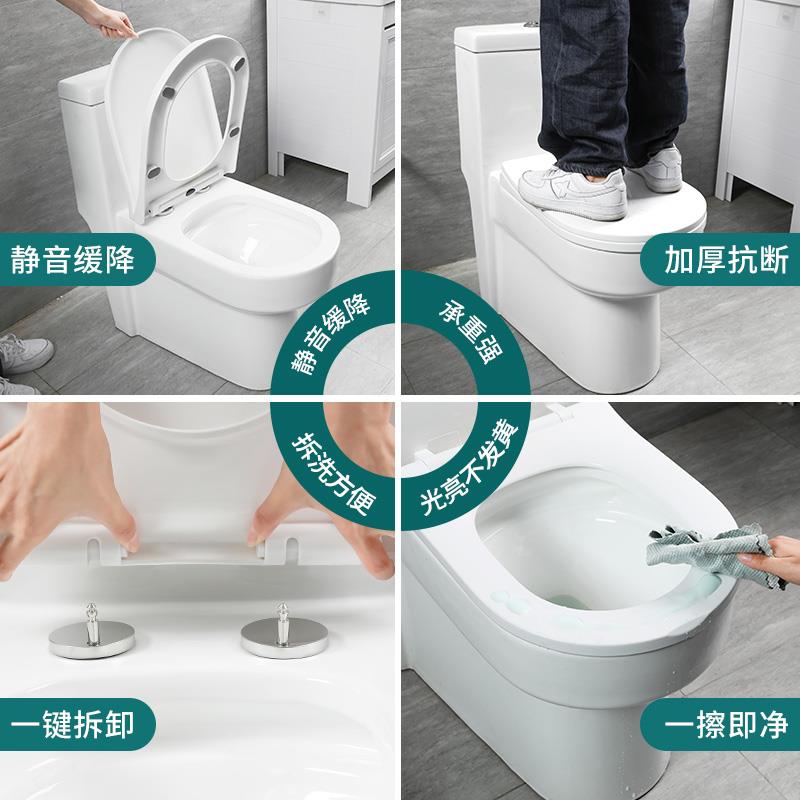 静音缓降

加厚抗断

静音缓降

承重强

拆洗方便

光亮不发黄

一键拆卸

一擦即净