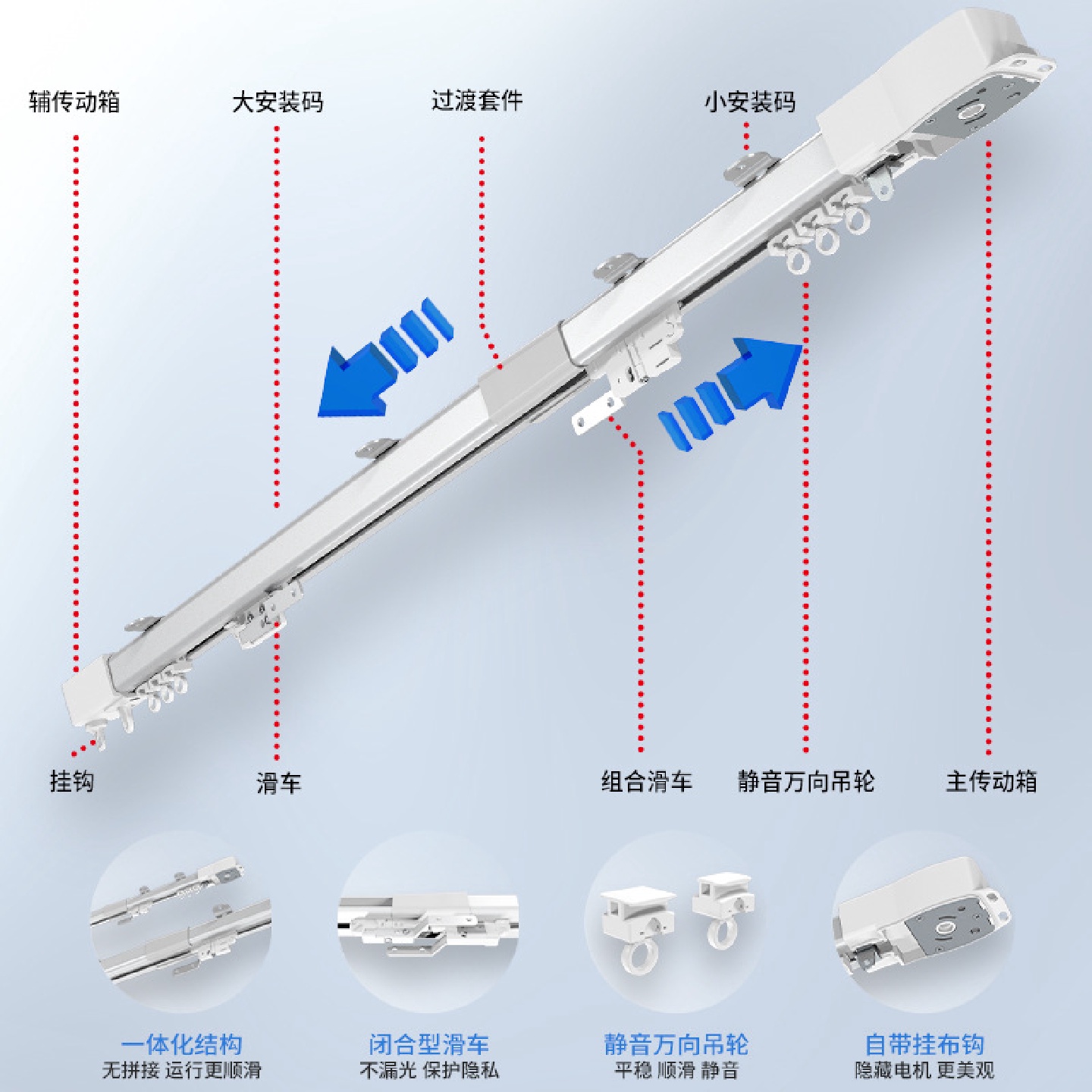 辅传动箱

大安装码

过渡套件

小安装码

挂钩

滑车

组合滑车

静音万向吊轮

主传动箱

一体化结构
无拼接 运行更顺滑

闭合型滑车
不漏光 保护隐私

静音万向吊轮
平稳 顺滑 静音

自带挂布钩
隐藏电机 更美观