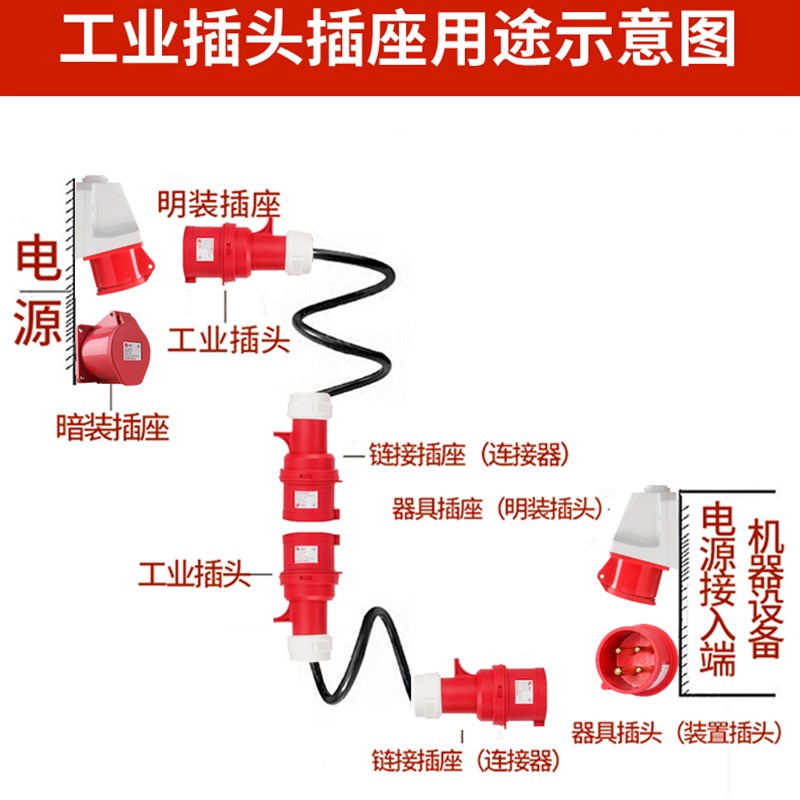 工业插头插座用途示意图

电源

明装插座

工业插头

暗装插座

链接插座（连接器）

器具插座（明装插头）

工业插头

电源接入端

机器设备

器具插头（装置插头）

链接插座（连接器）