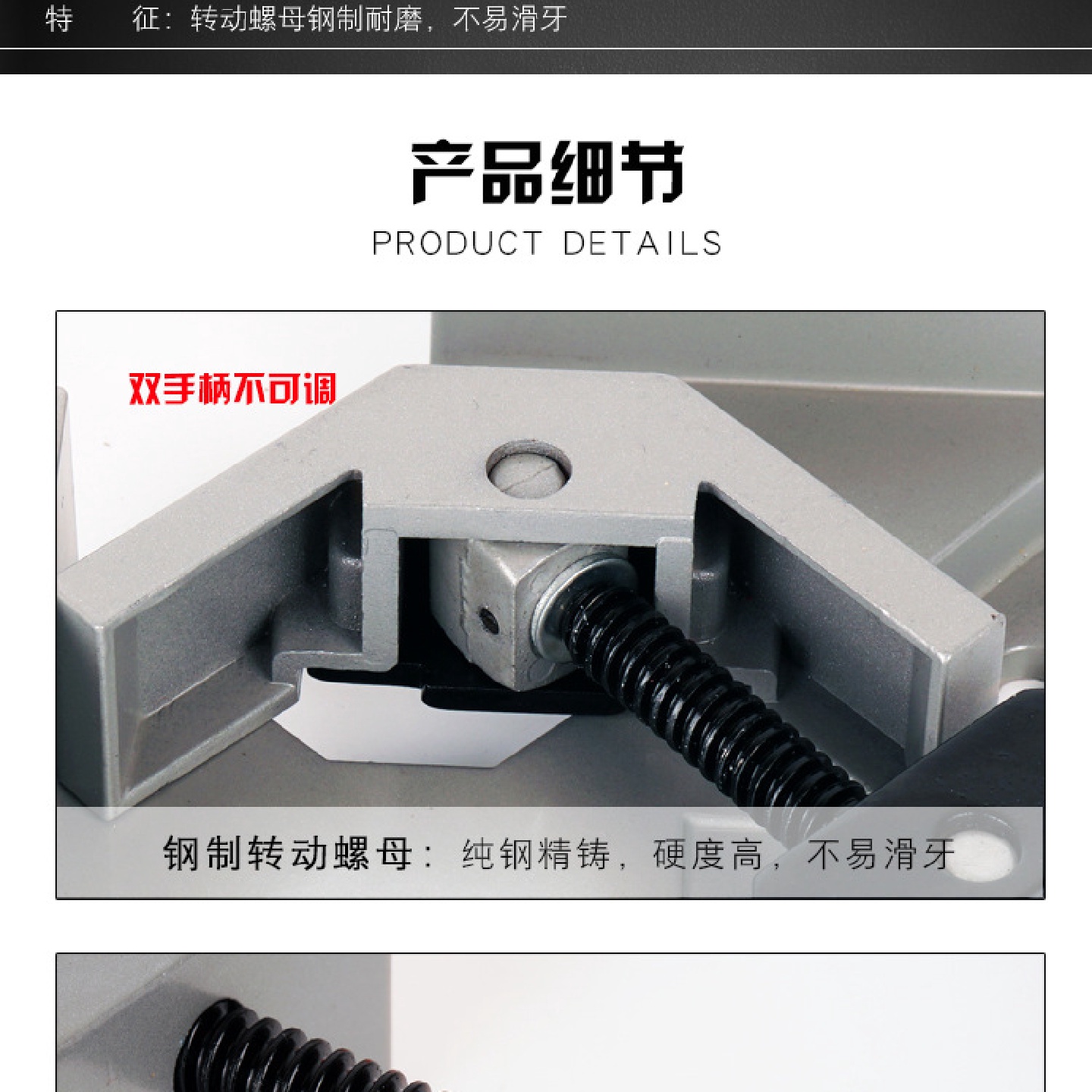 特　　征：转动螺母钢制耐磨，不易滑牙

产品细节
PRODUCT DETAILS

双手柄不可调

钢制转动螺母：纯钢精铸，硬度高，不易滑牙