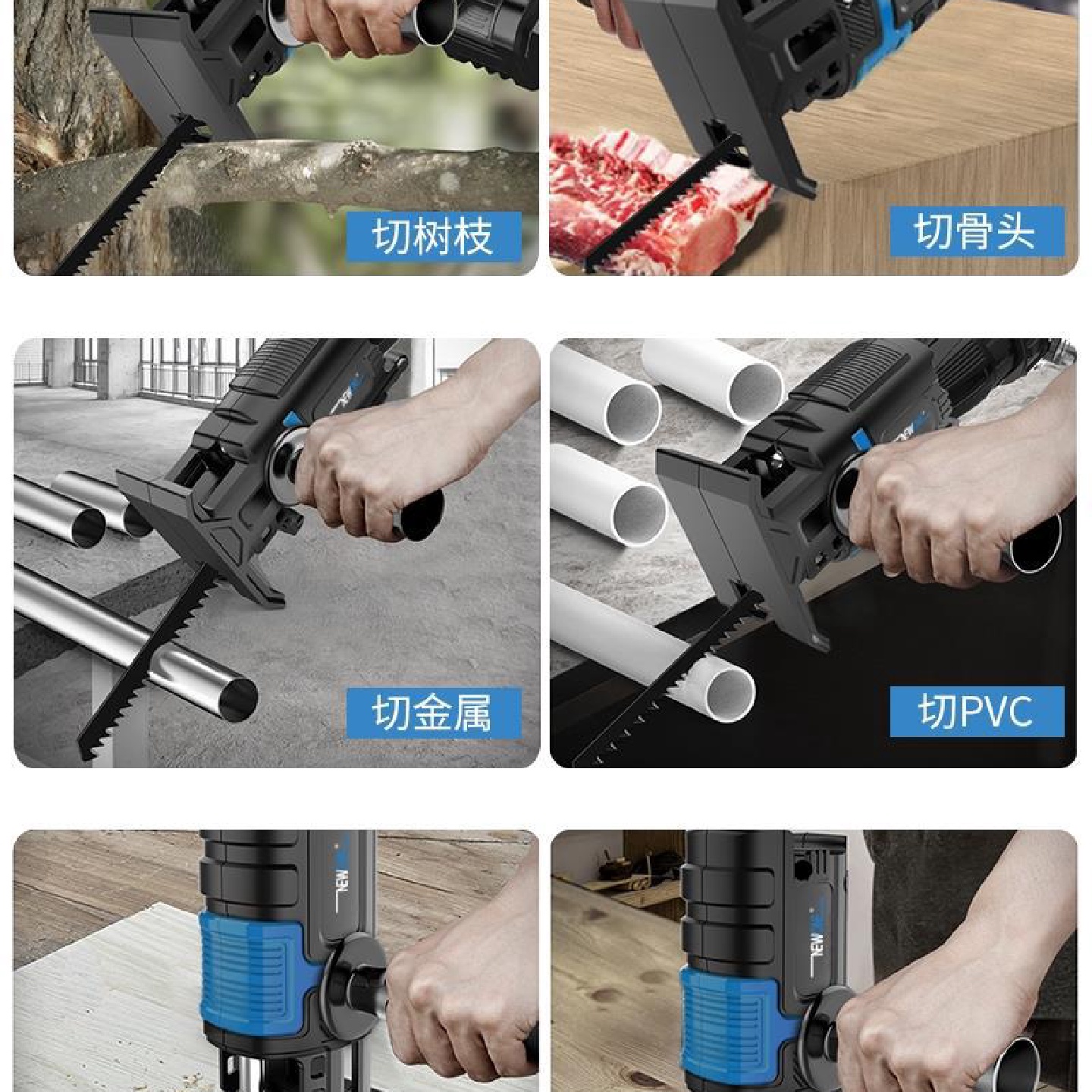 切树枝

切骨头

切金属

切PVC