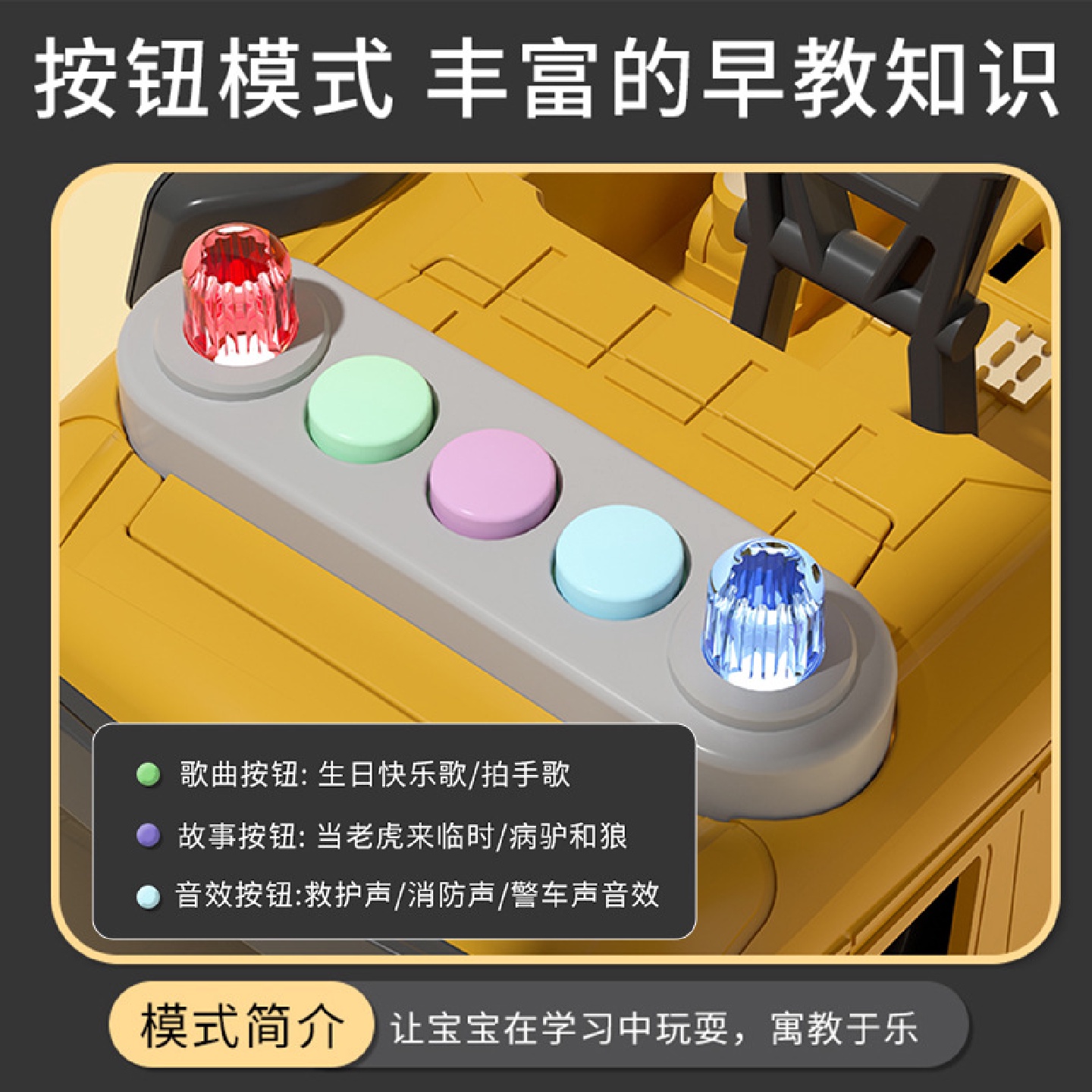 按钮模式 丰富的早教知识

歌曲按钮: 生日快乐歌/拍手歌

故事按钮: 当老虎来临时/病驴和狼

音效按钮:救护声/消防声/警车声音效

模式简介

让宝宝在学习中玩耍，寓教于乐