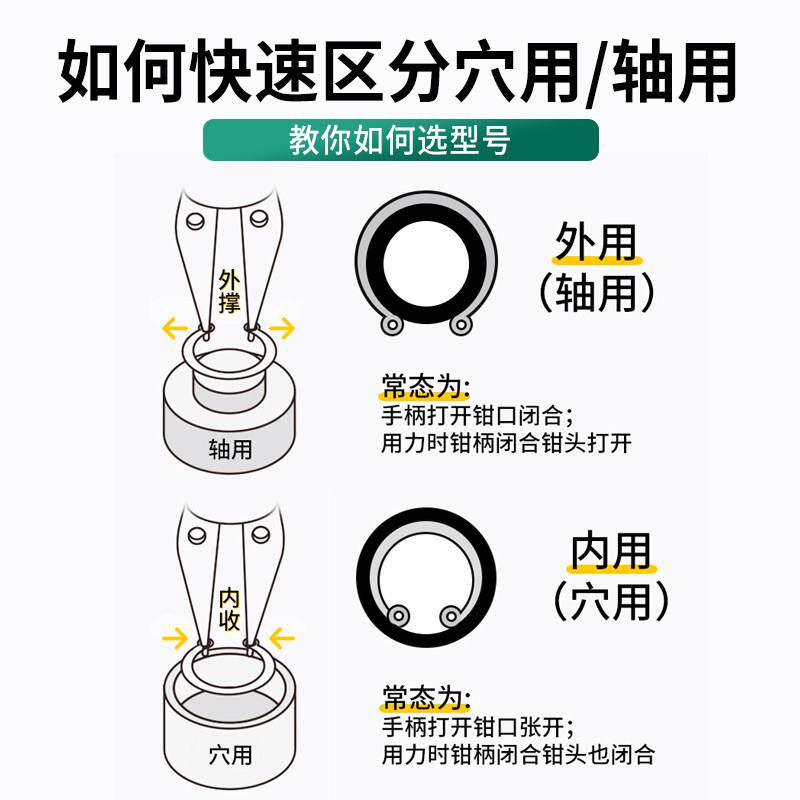 如何快速区分穴用/轴用

教你如何选型号

外撑

轴用

外用
（轴用）

常态为:
手柄打开钳口闭合;
用力时钳柄闭合钳头打开

内收

穴用

内用
（穴用）

常态为:
手柄打开钳口张开;
用力时钳柄闭合钳头也闭合