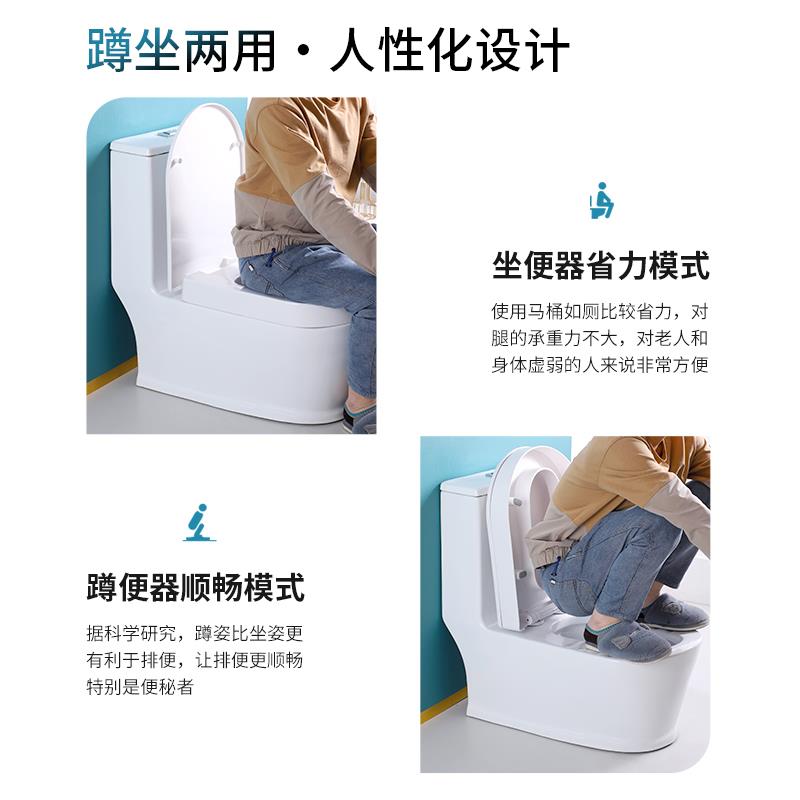 蹲坐两用 · 人性化设计

坐便器省力模式

使用马桶如厕比较省力，对腿的承重力不大，对老人和身体虚弱的人来说非常方便

蹲便器顺畅模式

据科学研究，蹲姿比坐姿更有利于排便，让排便更顺畅特别是便秘者