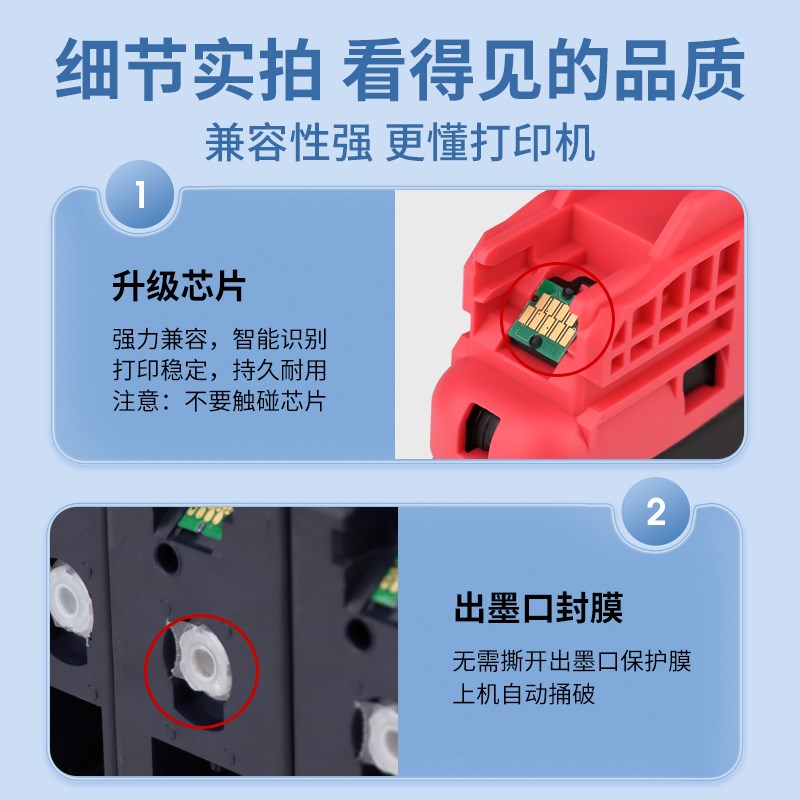 细节实拍 看得见的品质

兼容性强 更懂打印机

1

升级芯片

强力兼容，智能识别
打印稳定，持久耐用
注意：不要触碰芯片

2

出墨口封膜

无需撕开出墨口保护膜
上机自动捅破