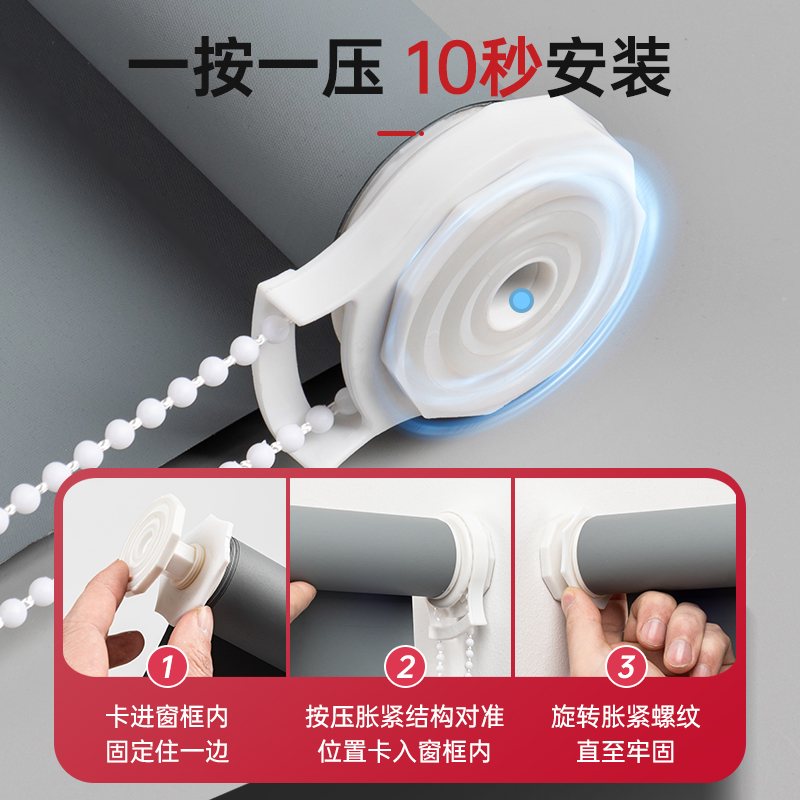 一按一压 10秒安装

1
卡进窗框内
固定住一边

2
按压胀紧结构对准
位置卡入窗框内

3
旋转胀紧螺纹
直至牢固