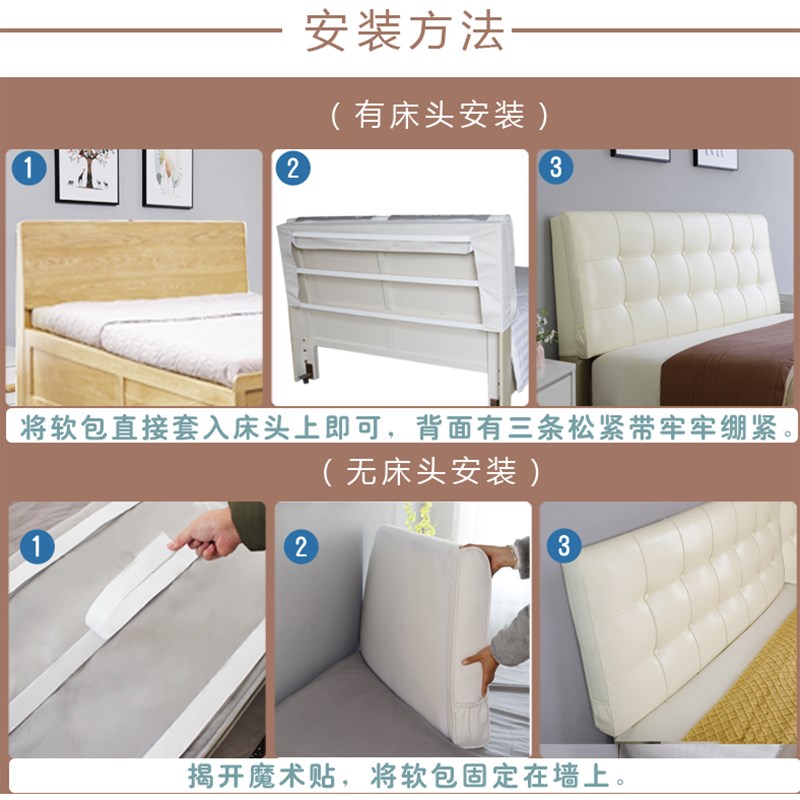 安装方法

（有床头安装）

1

2

3

将软包直接套入床头上即可，背面有三条松紧带牢牢绷紧。

（无床头安装）

1

2

3

揭开魔术贴，将软包固定在墙上。