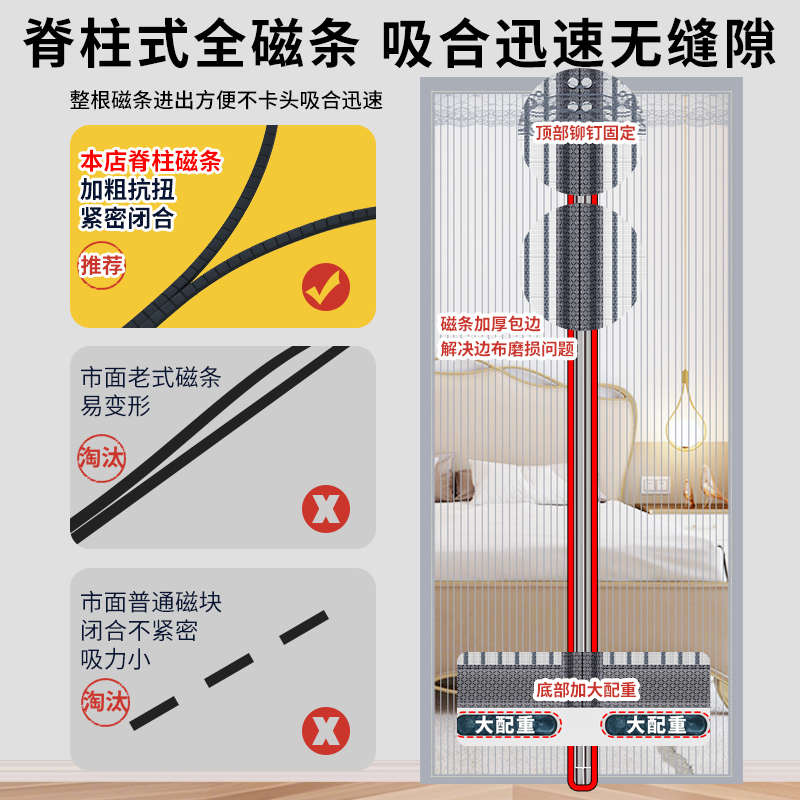 脊柱式全磁条 吸合迅速无缝隙

整根磁条进出方便不卡头吸合迅速

本店脊柱磁条
加粗抗扭
紧密闭合

推荐

市面老式磁条
易变形

淘汰

市面普通磁块
闭合不紧密
吸力小

淘汰

顶部铆钉固定

磁条加厚包边
解决边布磨损问题

底部加大配重

大配重

大配重