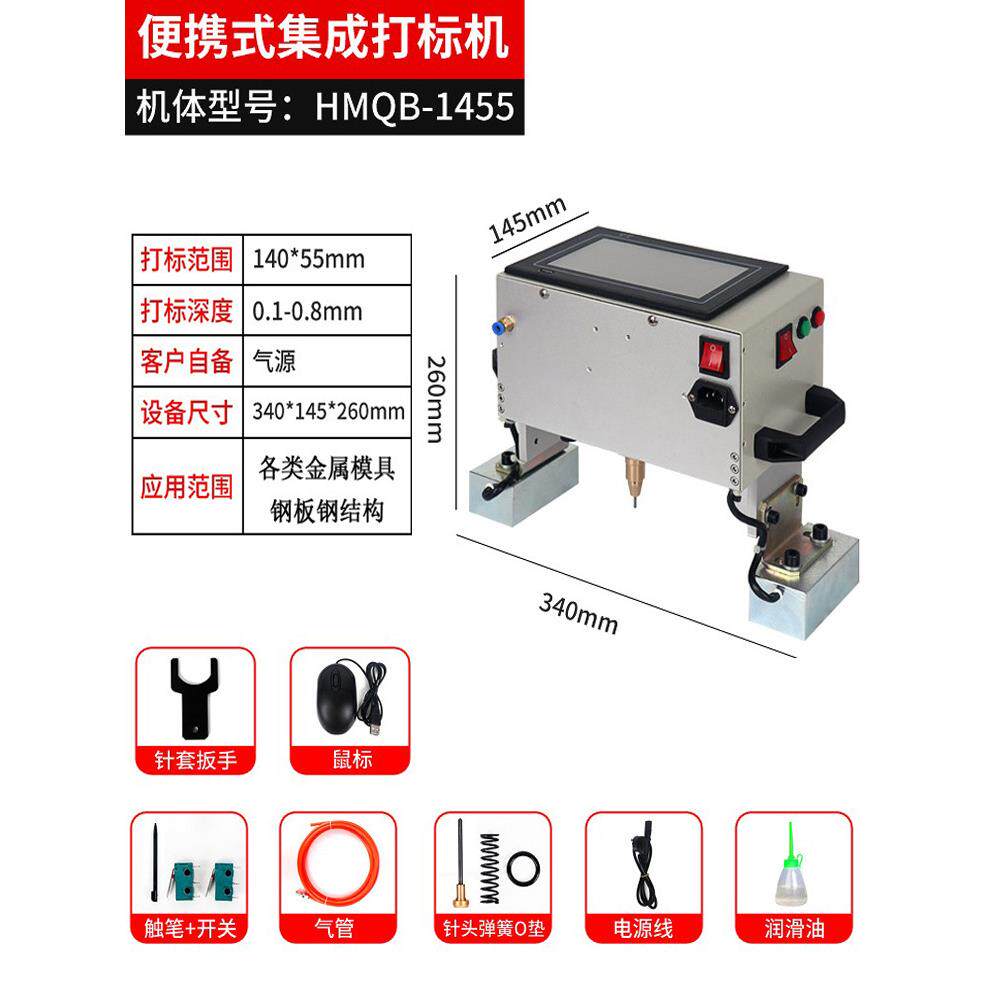 便携式集成打标机

机体型号：HMQB-1455

| 打标范围 | 140*55mm |
|---|---|
| 打标深度 | 0.1-0.8mm |
| 客户自备 | 气源 |
| 设备尺寸 | 340*145*260mm |
| 应用范围 | 各类金属模具 钢板钢结构 |

145mm

260mm

340mm

针套扳手

鼠标

触笔+开关

气管

针头弹簧O垫

电源线

润滑油