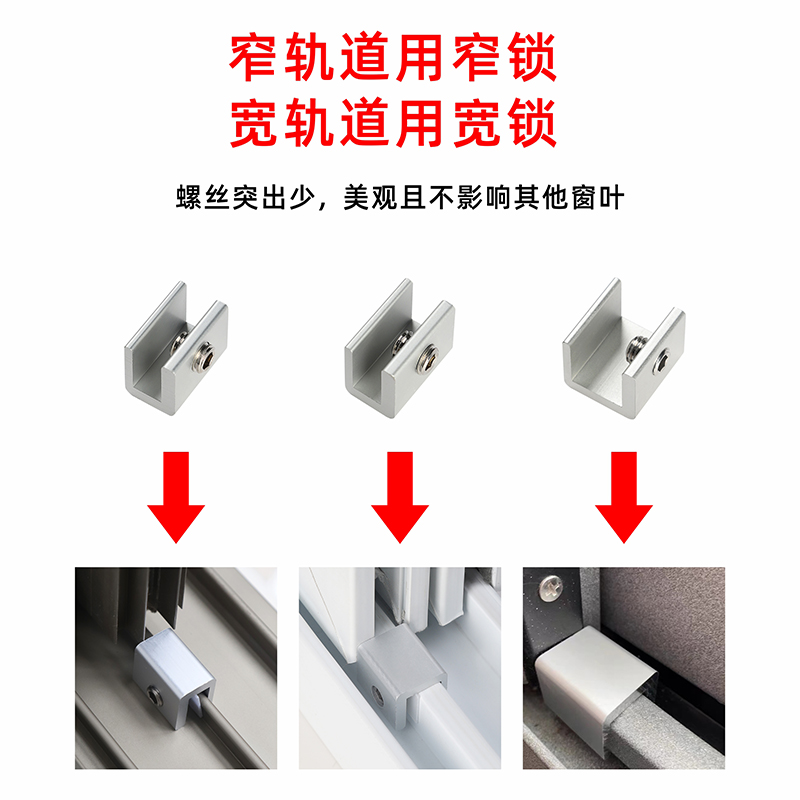 窄轨道用窄锁
宽轨道用宽锁

螺丝突出少，美观且不影响其他窗叶