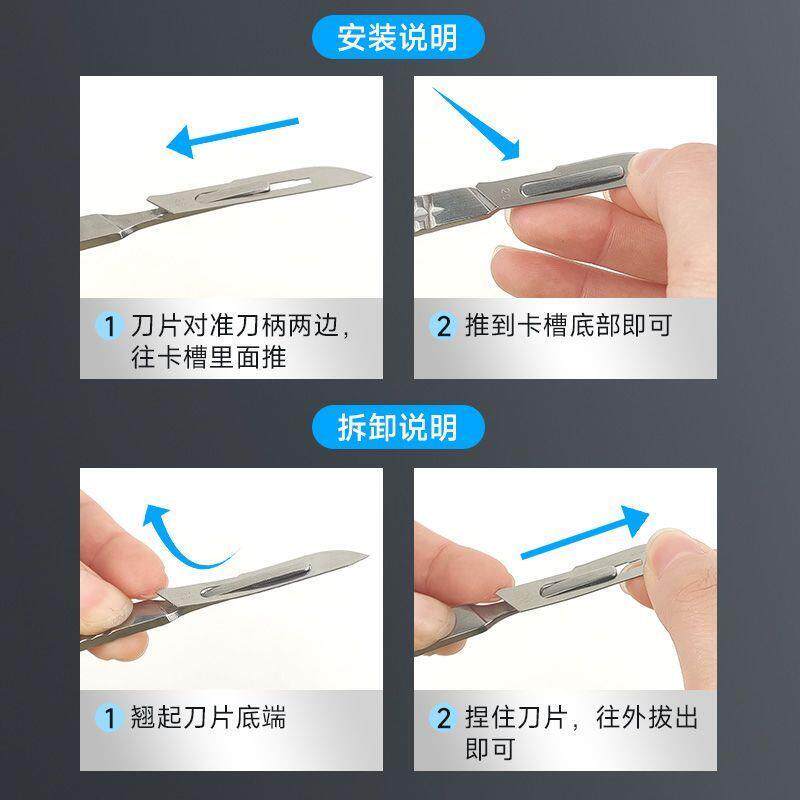 安装说明

1 刀片对准刀柄两边，往卡槽里面推

2 推到卡槽底部即可

拆卸说明

1 翘起刀片底端

2 捏住刀片，往外拔出即可