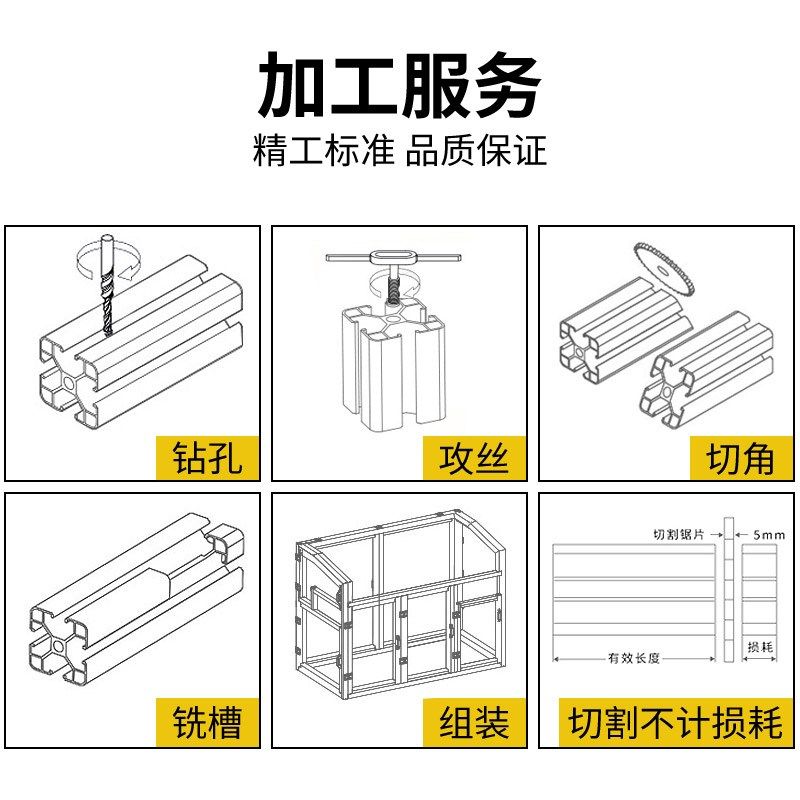 加工服务

精工标准 品质保证

钻孔

攻丝

切角

铣槽

组装

切割锯片

5mm

有效长度

损耗

切割不计损耗