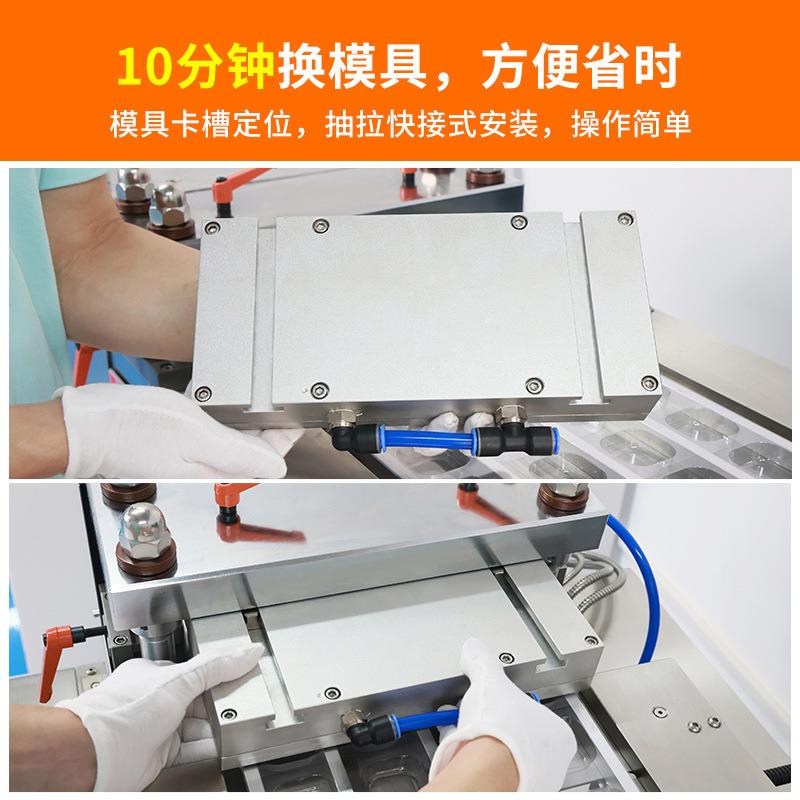 10分钟换模具，方便省时

模具卡槽定位，抽拉快接式安装，操作简单