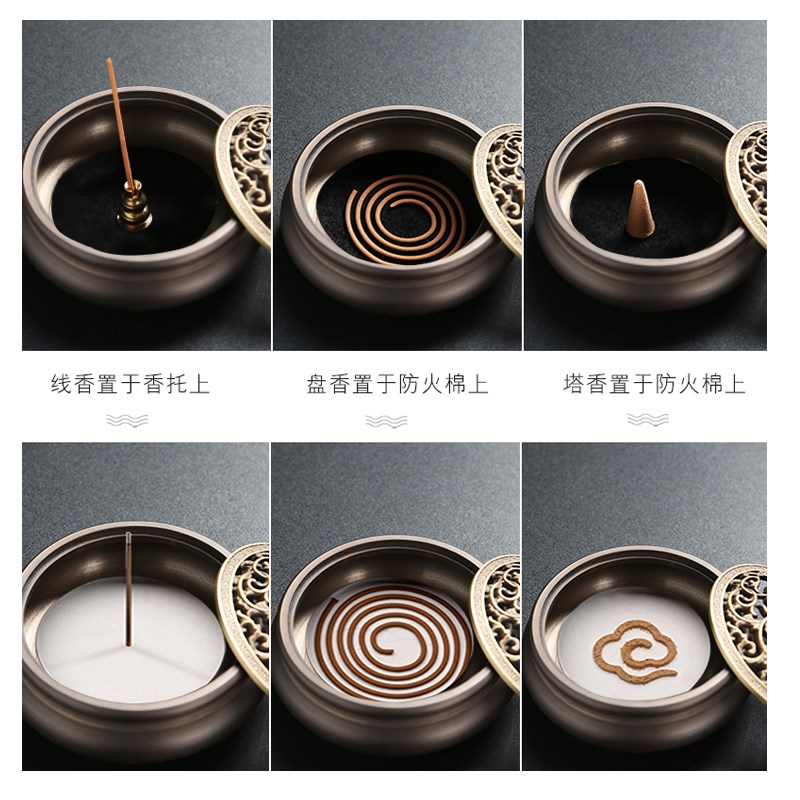 线香置于香托上

盘香置于防火棉上

塔香置于防火棉上