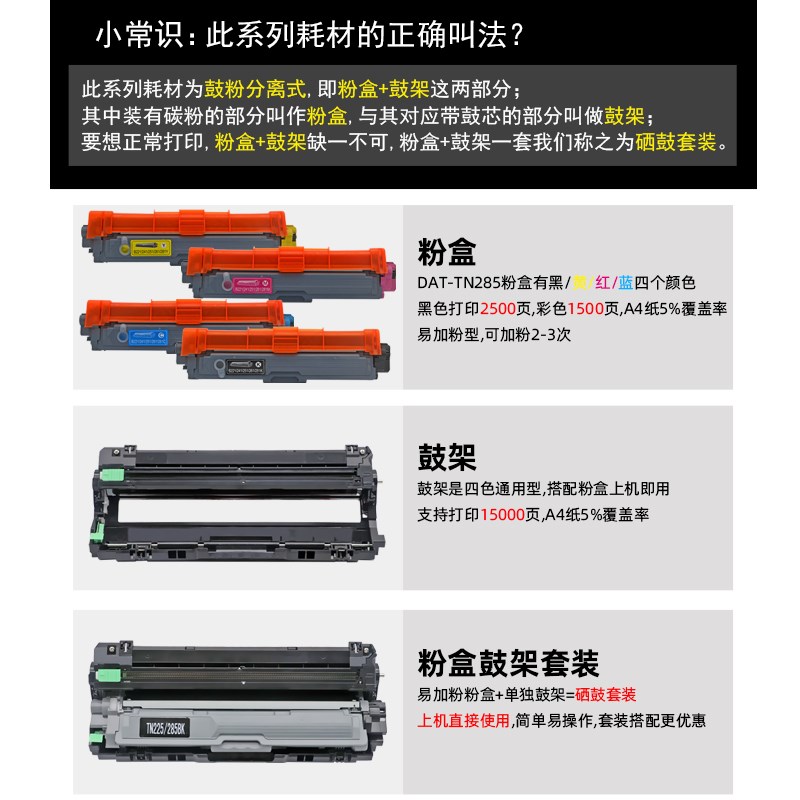 小常识：此系列耗材的正确叫法？

此系列耗材为鼓粉分离式，即粉盒+鼓架这两部分；
其中装有碳粉的部分叫作粉盒，与其对应带鼓芯的部分叫做鼓架；
要想正常打印，粉盒+鼓架缺一不可，粉盒+鼓架一套我们称之为硒鼓套装。

粉盒
DAT-TN285粉盒有黑/黄/红/蓝四个颜色
黑色打印2500页，彩色1500页，A4纸5%覆盖率
易加粉型，可加粉2-3次

鼓架
鼓架是四色通用型，搭配粉盒上机即用
支持打印15000页，A4纸5%覆盖率

TN225/285BK

粉盒鼓架套装
易加粉粉盒+单独鼓架=硒鼓套装
上机直接使用，简单易操作，套装搭配更优惠