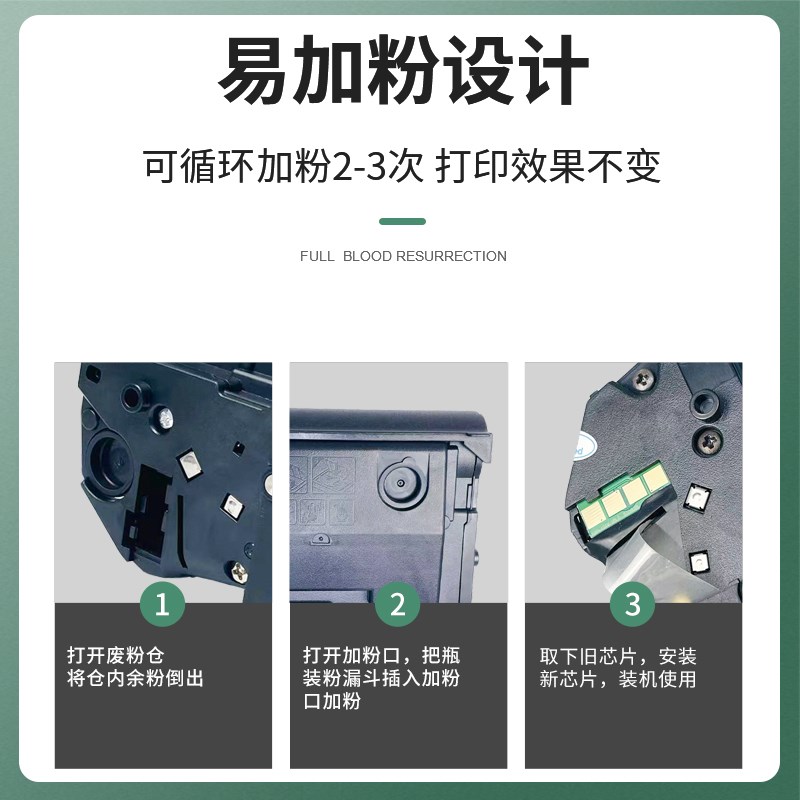 易加粉设计

可循环加粉2-3次 打印效果不变

FULL BLOOD RESURRECTION

1

打开废粉仓
将仓内余粉倒出

2

打开加粉口，把瓶装粉漏斗插入加粉口加粉

3

取下旧芯片，安装新芯片，装机使用