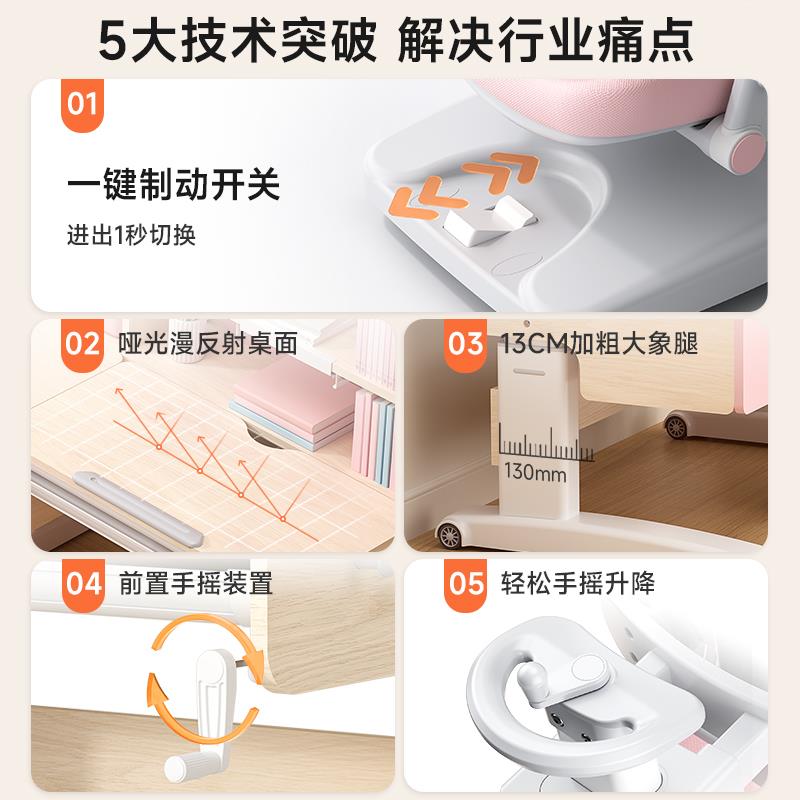 5大技术突破 解决行业痛点

01

一键制动开关

进出1秒切换

02 哑光漫反射桌面

03 13CM加粗大象腿

130mm

04 前置手摇装置

05 轻松手摇升降