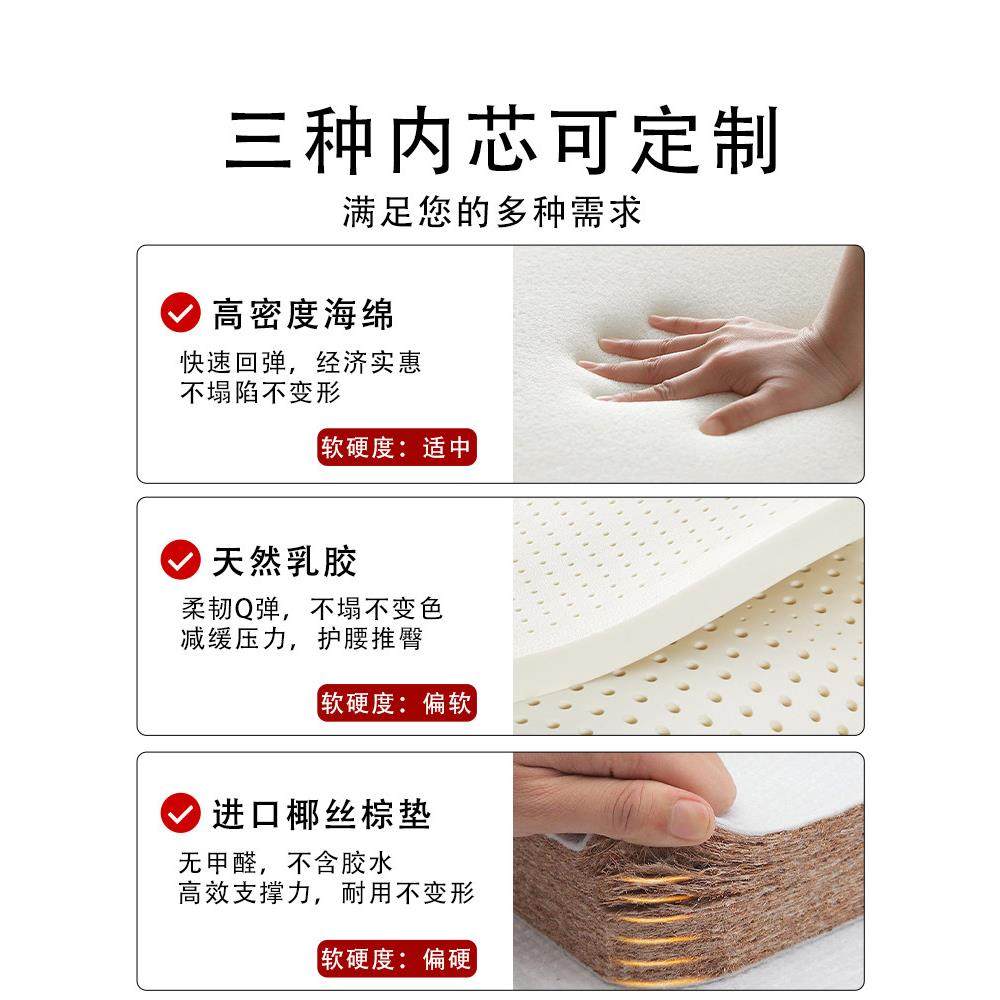 三种内芯可定制

满足您的多种需求

高密度海绵

快速回弹，经济实惠
不塌陷不变形

软硬度：适中

天然乳胶

柔韧Q弹，不塌不变色
减缓压力，护腰推臀

软硬度：偏软

进口椰丝棕垫

无甲醛，不含胶水
高效支撑力，耐用不变形

软硬度：偏硬