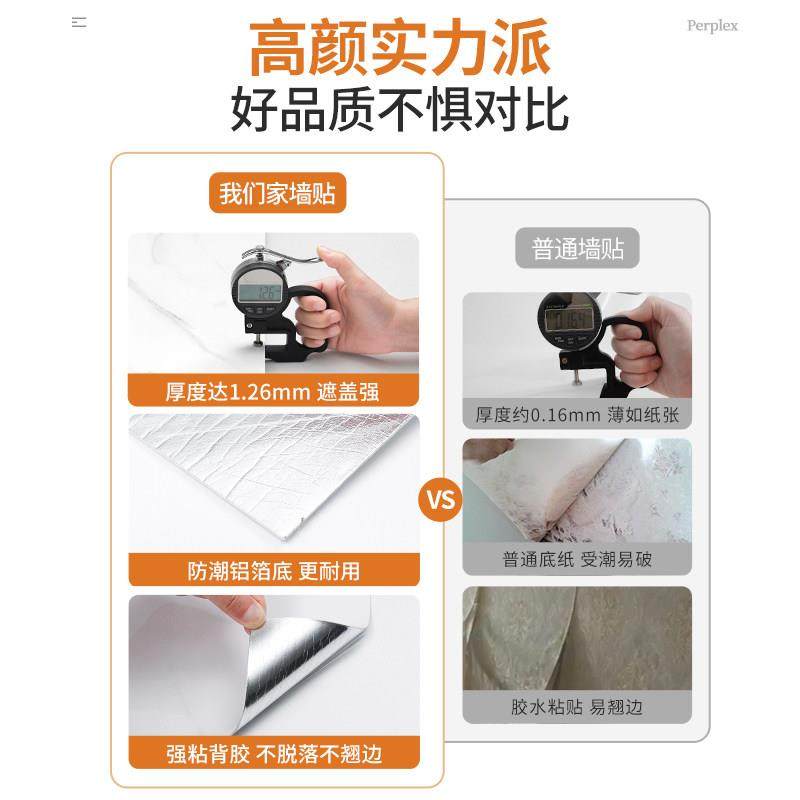 Perplex

高颜实力派
好品质不惧对比

我们家墙贴

1.26

厚度达1.26mm 遮盖强

防潮铝箔底 更耐用

强粘背胶 不脱落不翘边

VS

普通墙贴

0.16

厚度约0.16mm 薄如纸张

普通底纸 受潮易破

胶水粘贴 易翘边