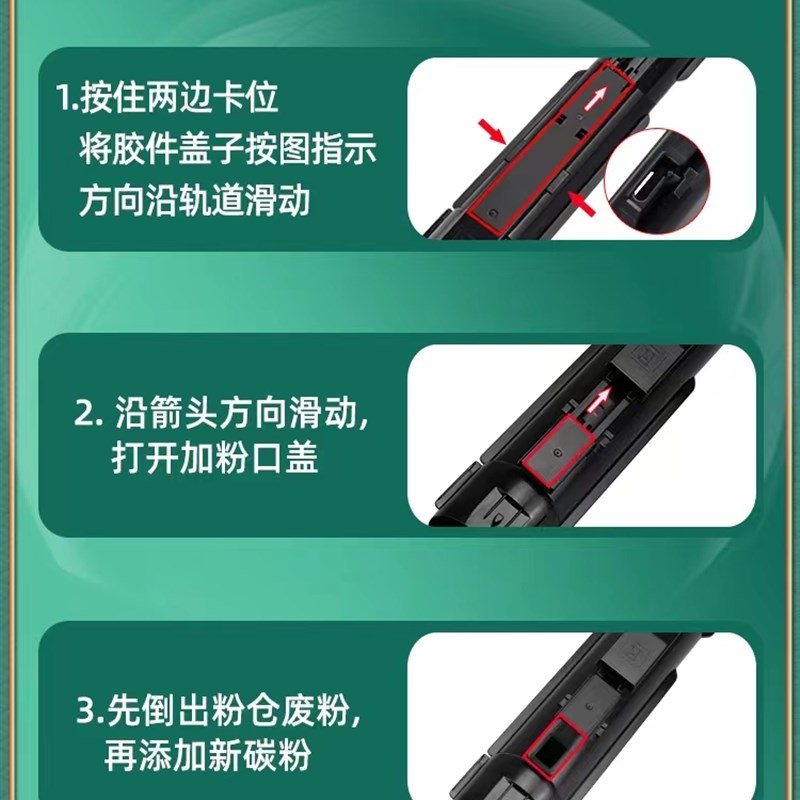 1.按住两边卡位
将胶件盖子按图指示
方向沿轨道滑动

2. 沿箭头方向滑动,
打开加粉口盖

3.先倒出粉仓废粉,
再添加新碳粉