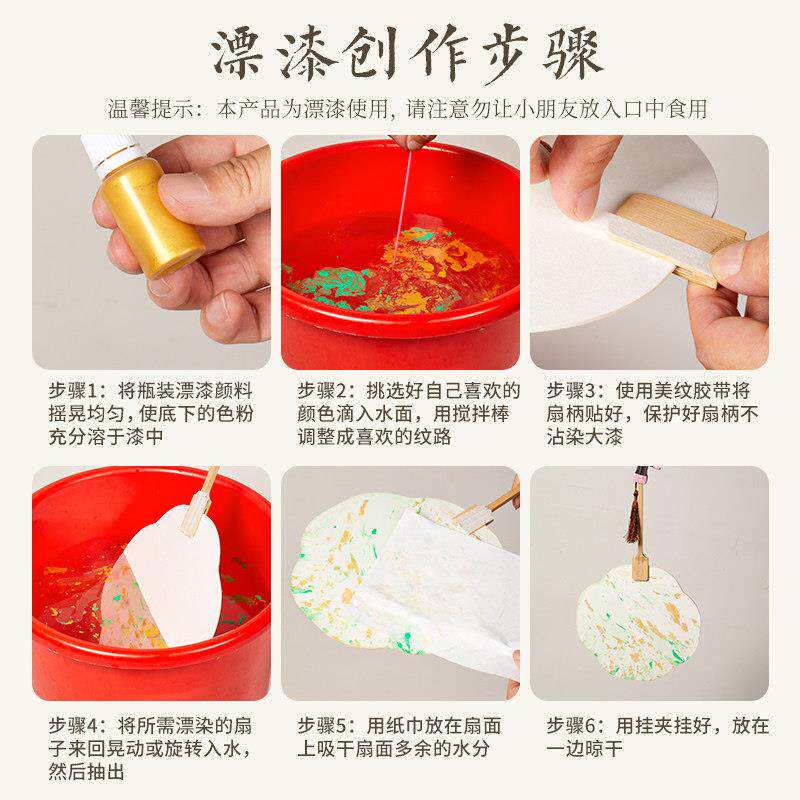 漂漆创作步骤

温馨提示：本产品为漂漆使用，请注意勿让小朋友放入口中食用

步骤1：将瓶装漂漆颜料摇晃均匀，使底下的色粉充分溶于漆中

步骤2：挑选好自己喜欢的颜色滴入水面，用搅拌棒调整成喜欢的纹路

步骤3：使用美纹胶带将扇柄贴好，保护好扇柄不沾染大漆

步骤4：将所需漂染的扇子来回晃动或旋转入水，然后抽出

步骤5：用纸巾放在扇面上吸干扇面多余的水分

步骤6：用挂夹挂好，放在一边晾干