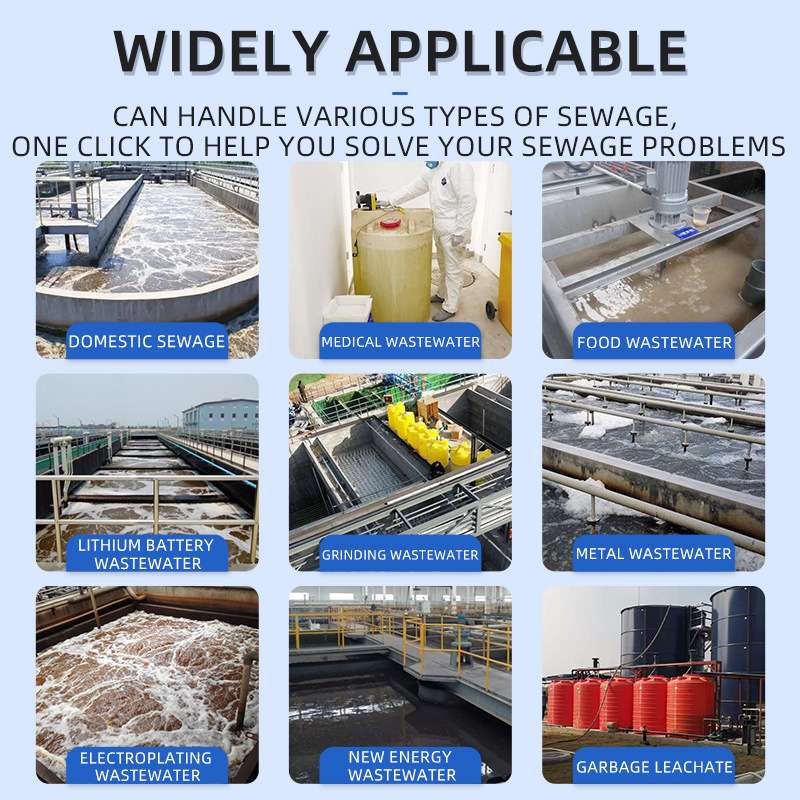 WIDELY APPLICABLE

CAN HANDLE VARIOUS TYPES OF SEWAGE, ONE CLICK TO HELP YOU SOLVE YOUR SEWAGE PROBLEMS

DOMESTIC SEWAGE

MEDICAL WASTEWATER

FOOD WASTEWATER

LITHIUM BATTERY WASTEWATER

GRINDING WASTEWATER

METAL WASTEWATER

ELECTROPLATING WASTEWATER

NEW ENERGY WASTEWATER

GARBAGE LEACHATE