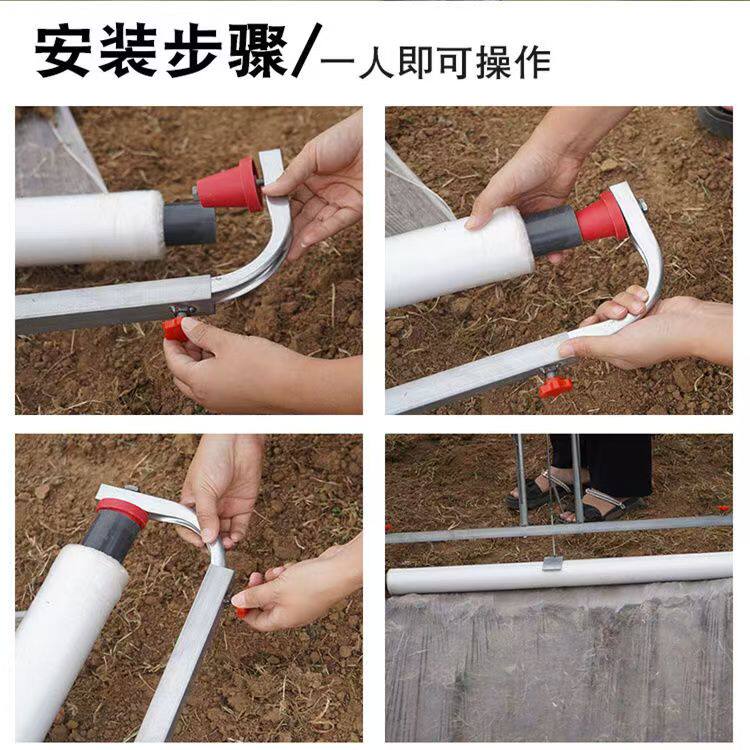 安装步骤/一人即可操作